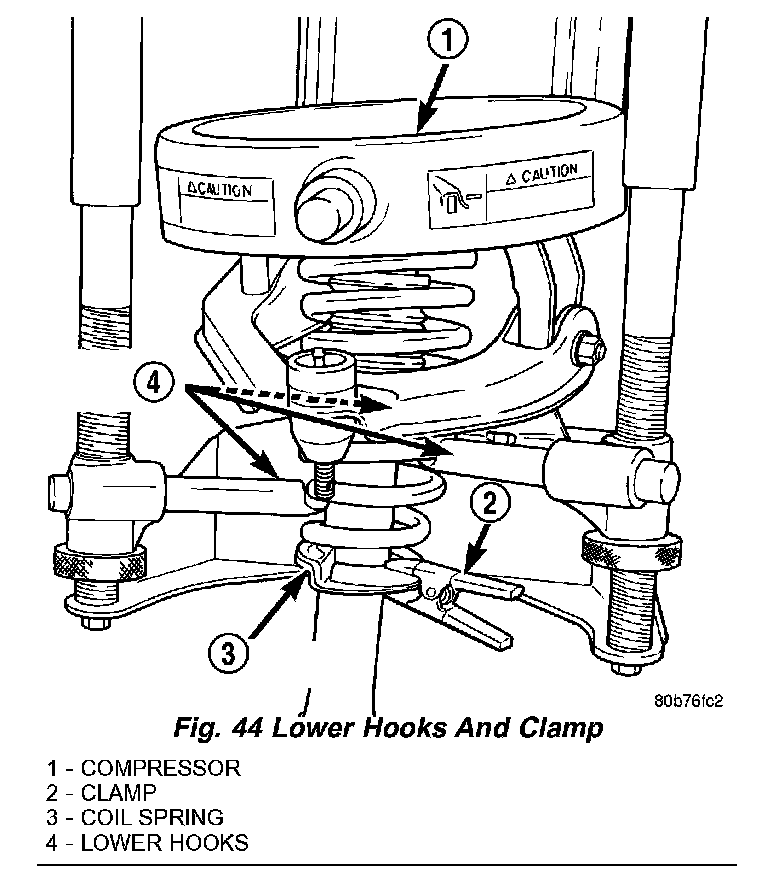 1

⚠CAUTION

⚠ CAUTION

4

2

3

80b76fc2

Fig. 44 Lower Hooks And Clamp

1 - COMPRESSOR
2 - CLAMP
3 - COIL SPRING
4 - LOWER HOOKS