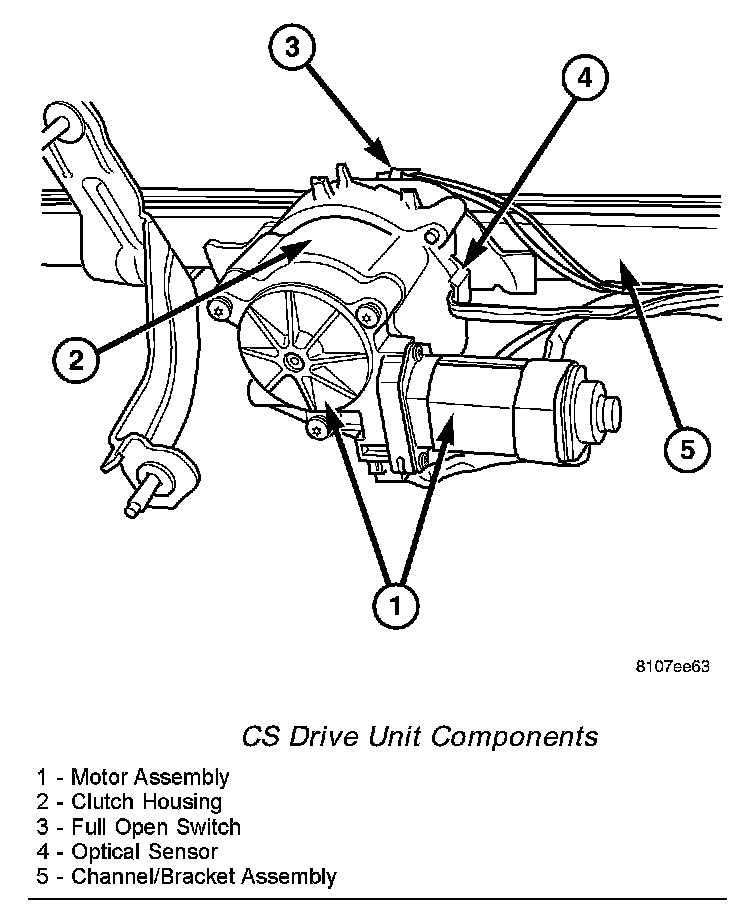 3
4
2
5
1

8107ee63

CS Drive Unit Components

1 - Motor Assembly
2 - Clutch Housing
3 - Full Open Switch
4 - Optical Sensor
5 - Channel/Bracket Assembly