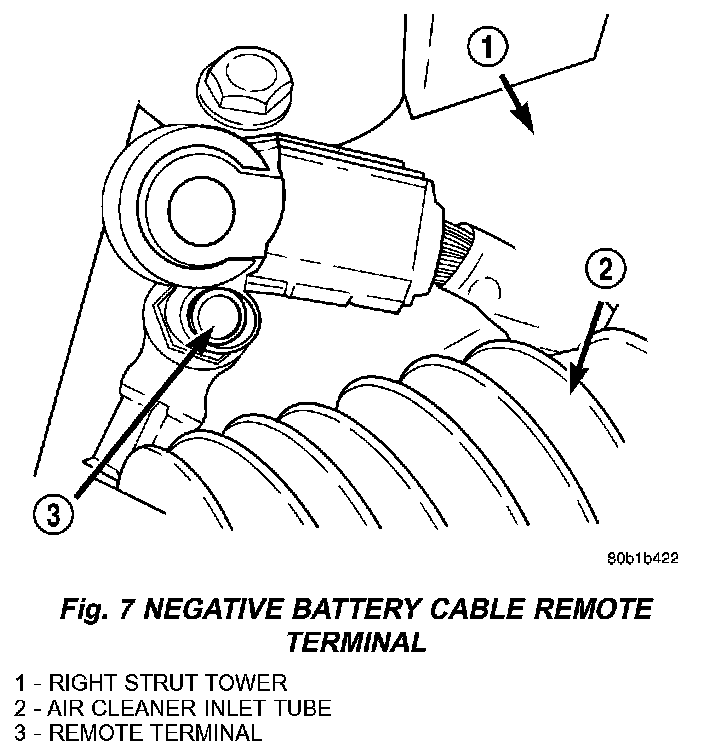 1

2

3

80b1b422

Fig. 7 NEGATIVE BATTERY CABLE REMOTE TERMINAL

1 - RIGHT STRUT TOWER
2 - AIR CLEANER INLET TUBE
3 - REMOTE TERMINAL