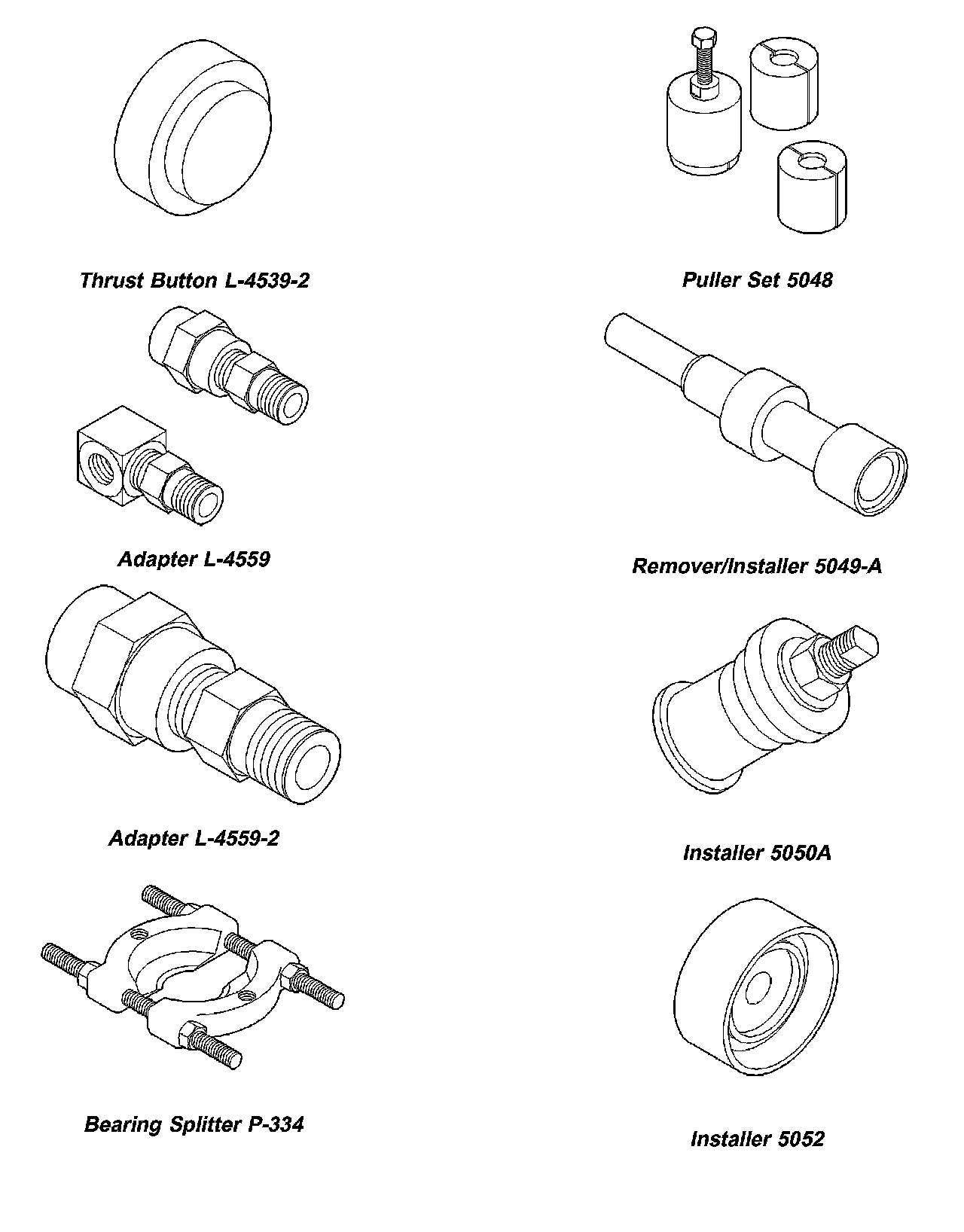 Thrust Button L-4539-2

Adapter L-4559

Adapter L-4559-2

Bearing Splitter P-334

Puller Set 5048

Remover/Installer 5049-A

Installer 5050A

Installer 5052