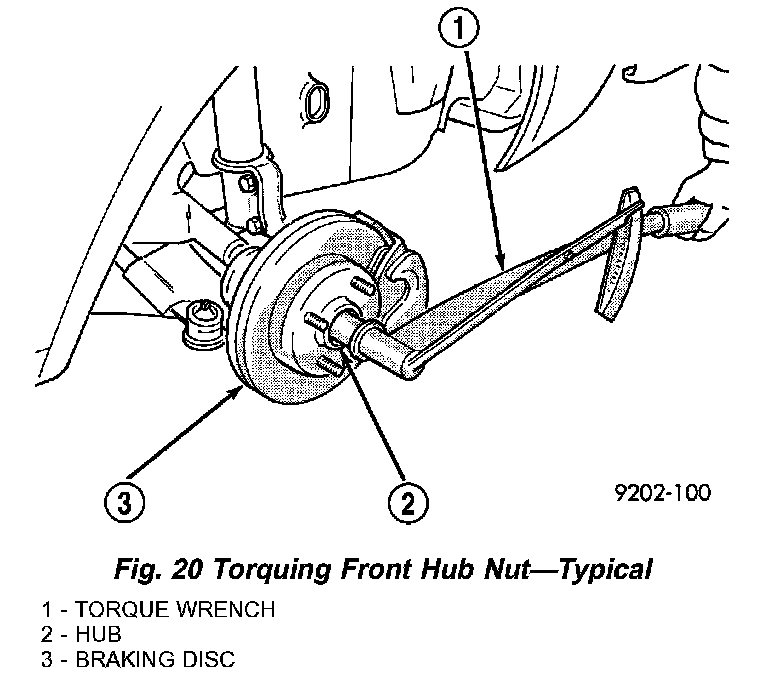 1

3

2

9202-100

Fig. 20 Torquing Front Hub Nut—Typical

1 - TORQUE WRENCH
2 - HUB
3 - BRAKING DISC