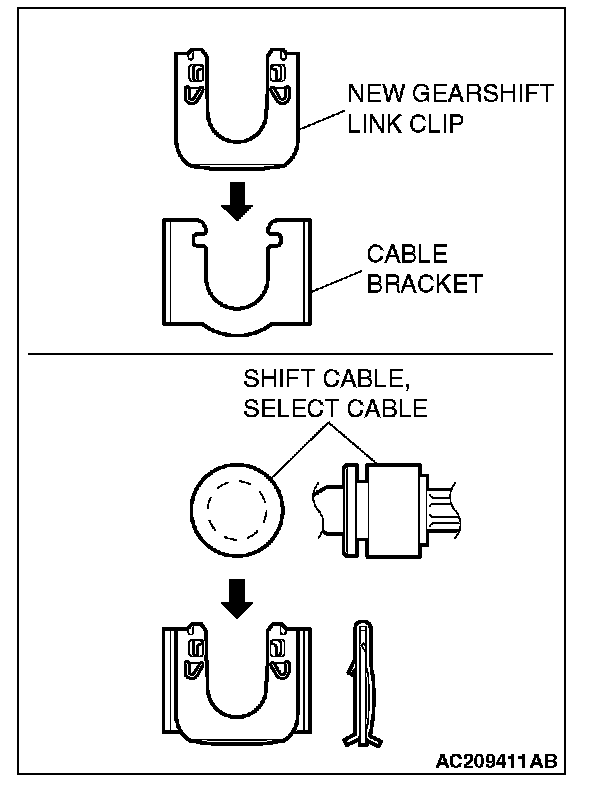 NEW GEARSHIFT LINK CLIP

CABLE BRACKET

SHIFT CABLE, SELECT CABLE

AC209411AB