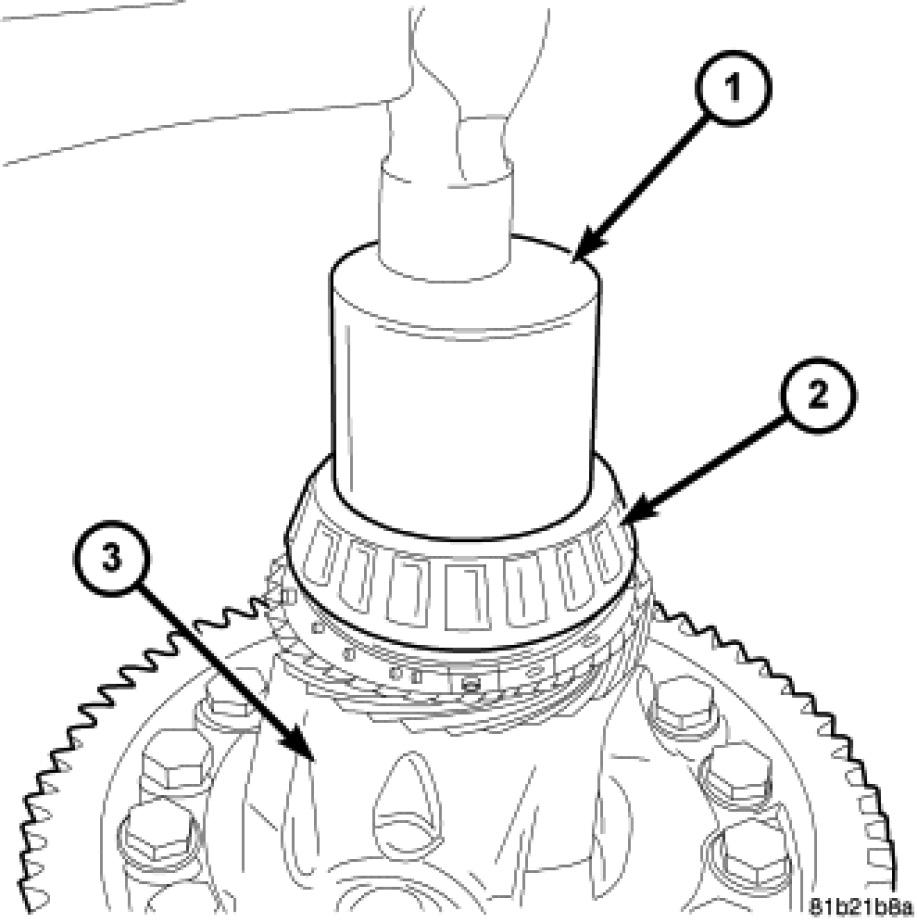 1
2
3
81b21b8a