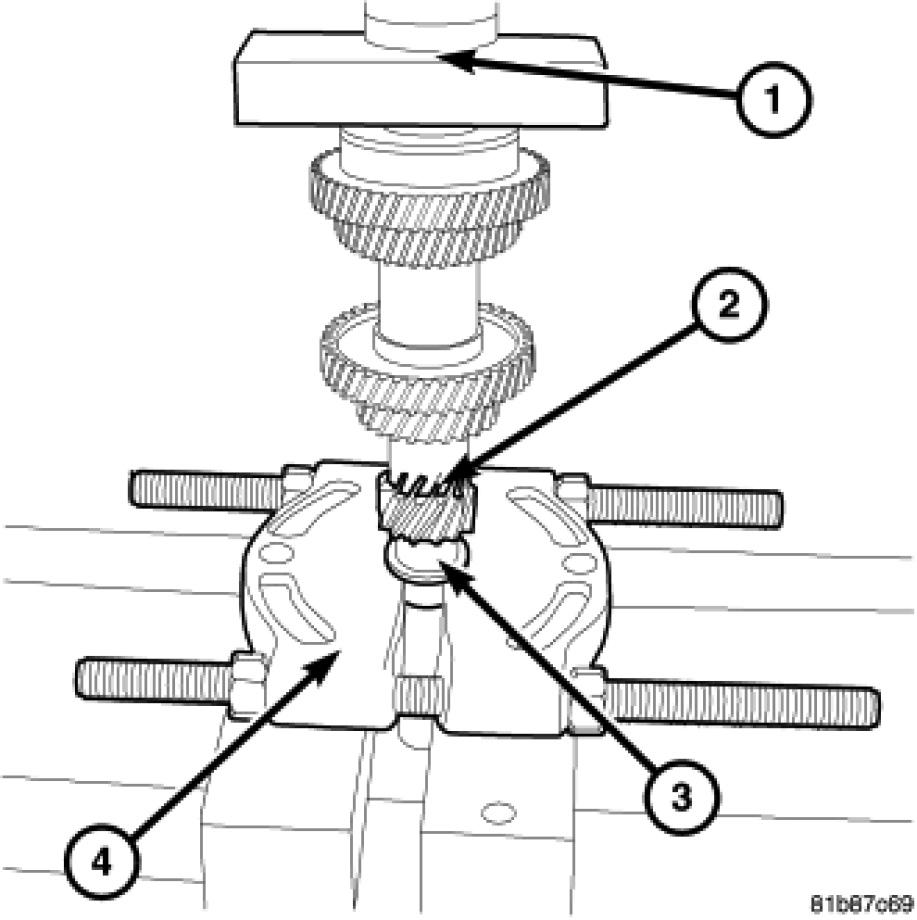 1
2
3
4
81b87c69