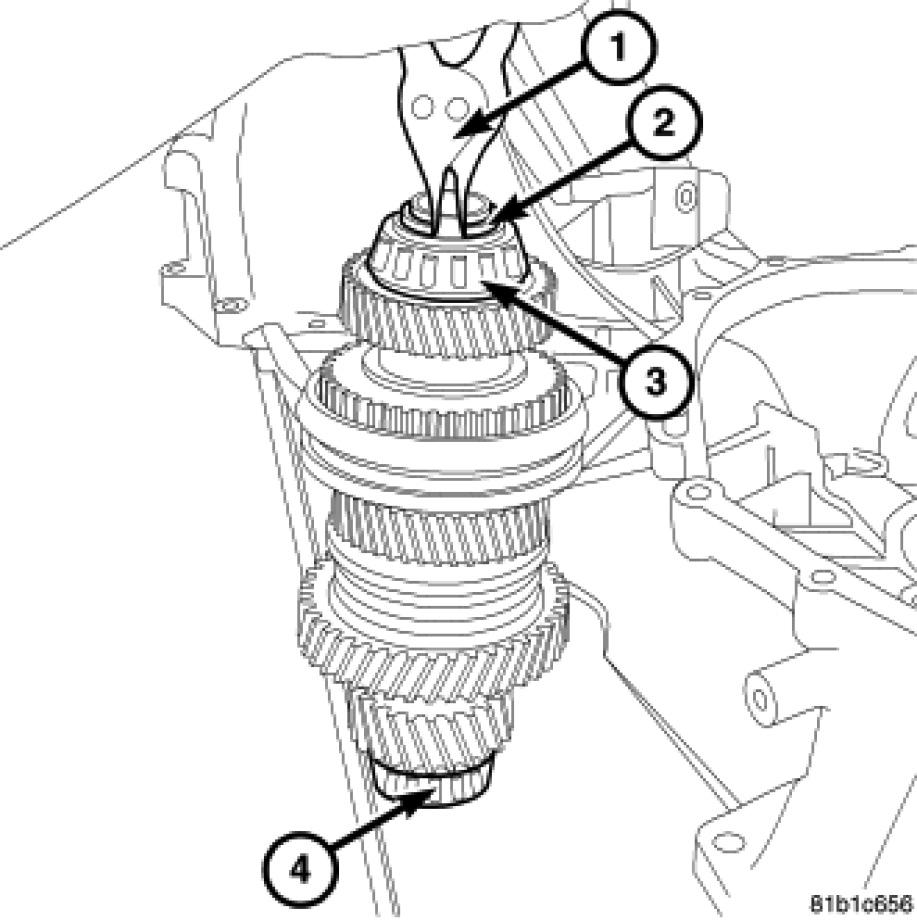 1
2
3
4
81b1c656