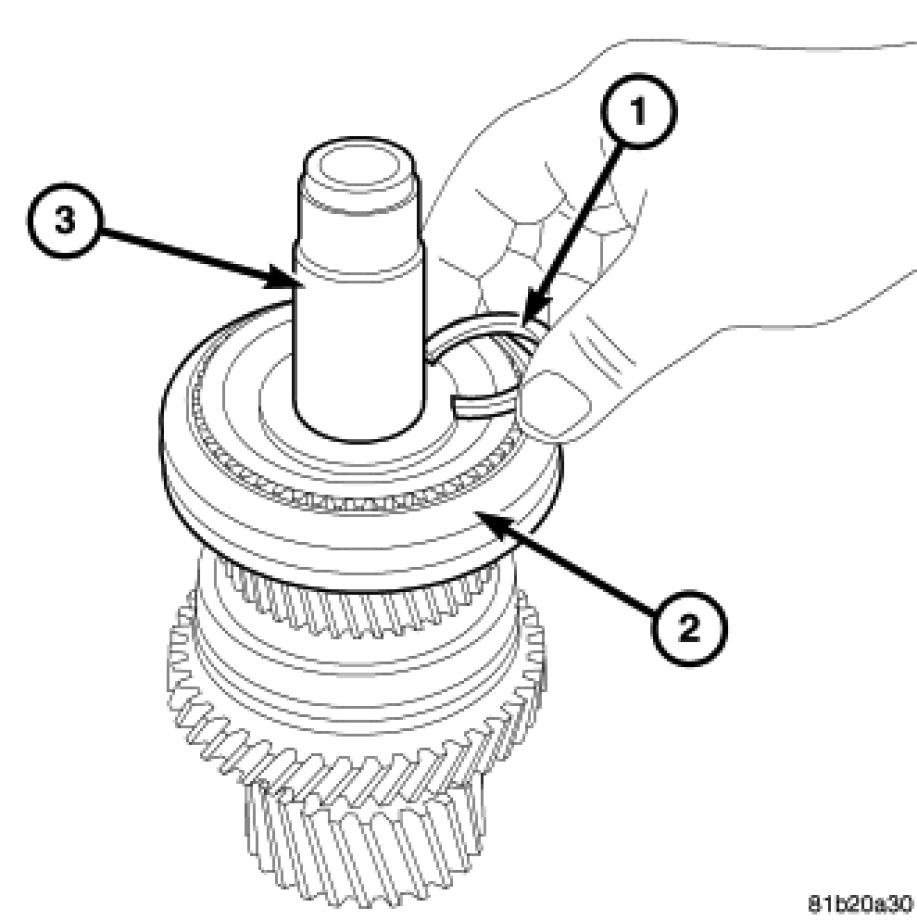 1
3
2
81b20a30