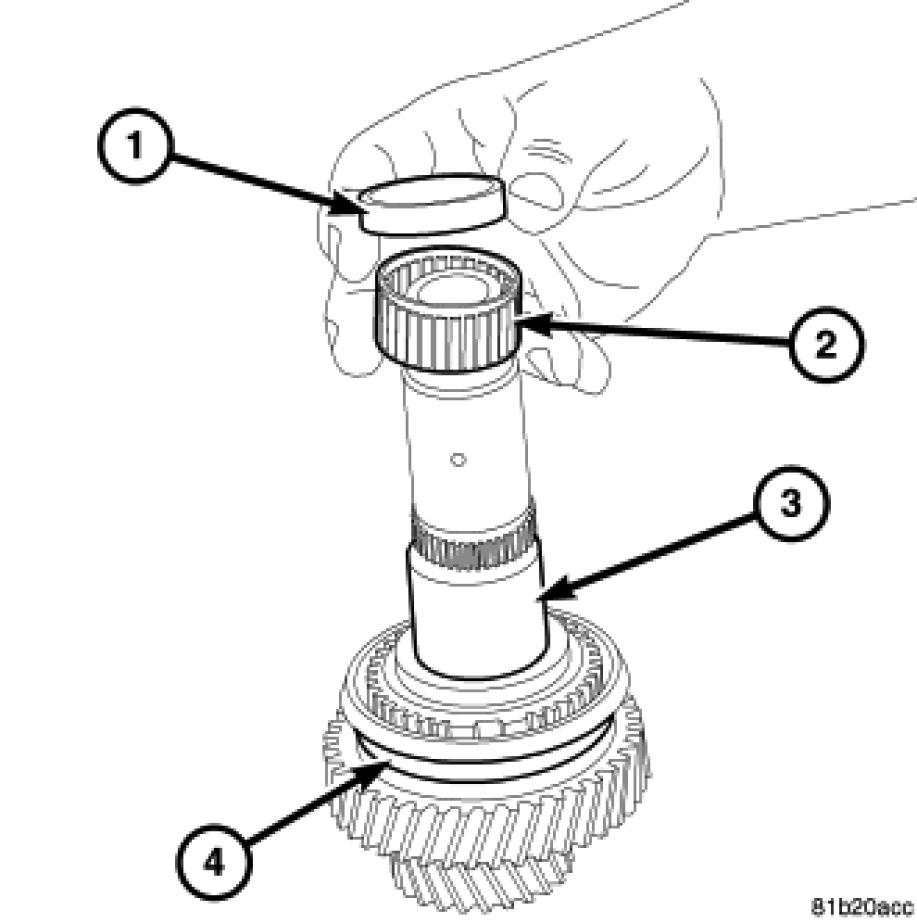 1
2
3
4
81b20acc