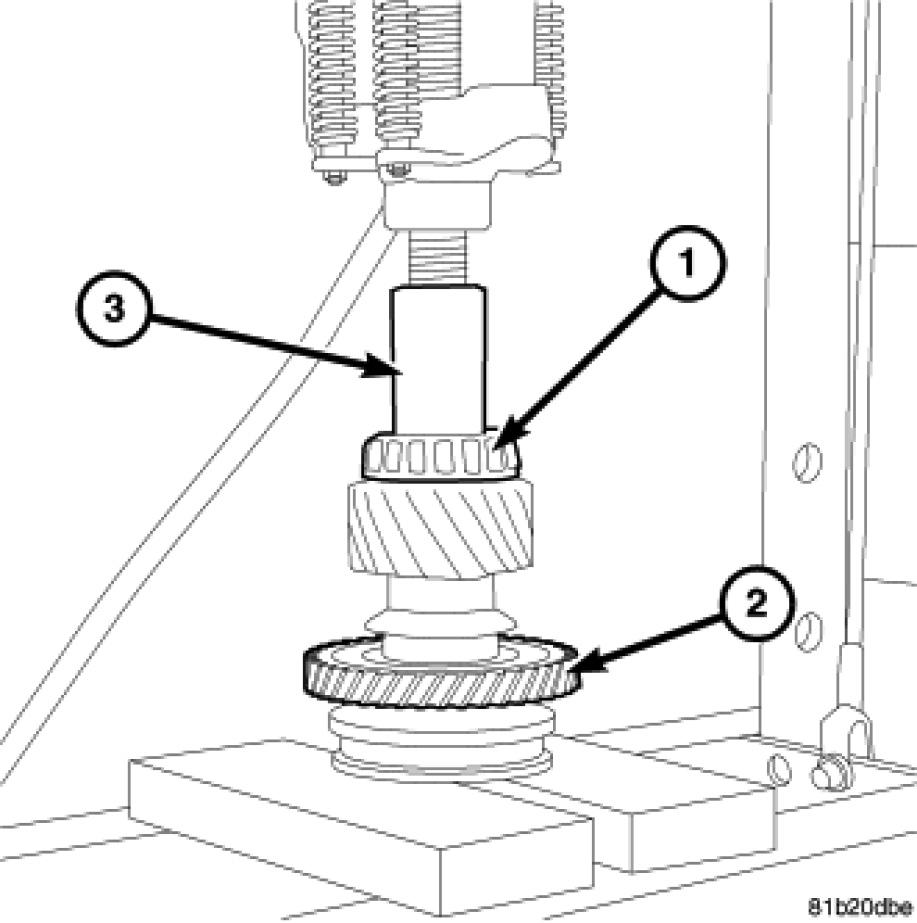 3

1

2

81b20dbe