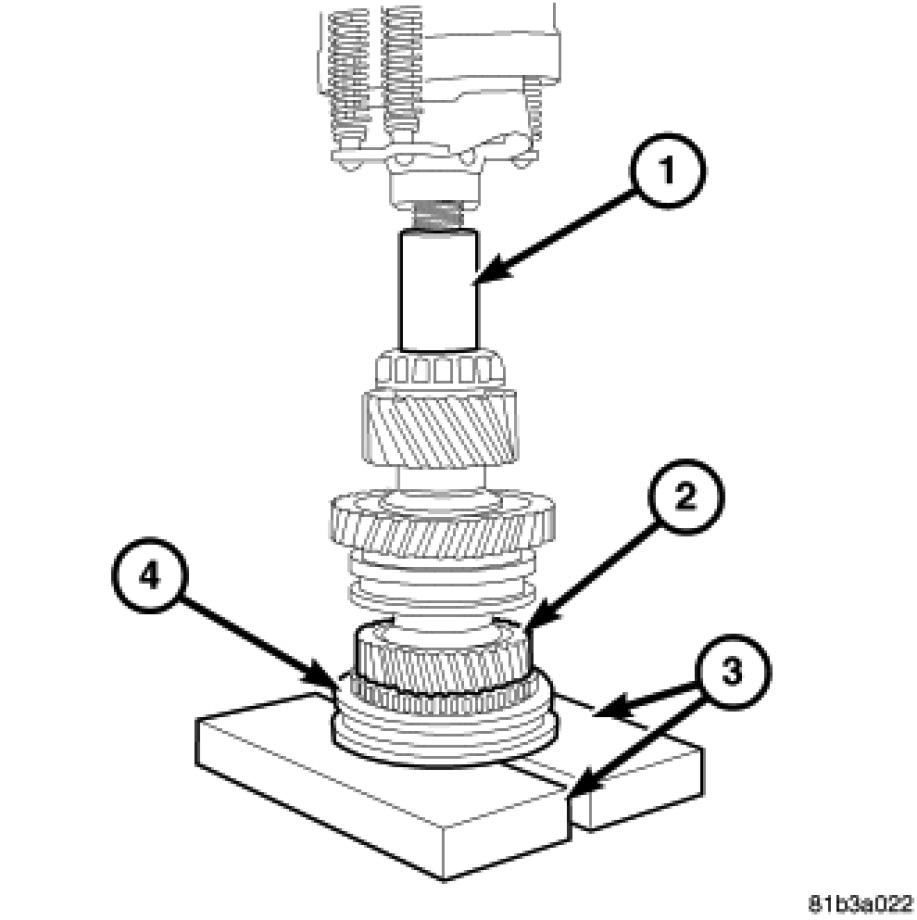 1
2
4
3
81b3a022