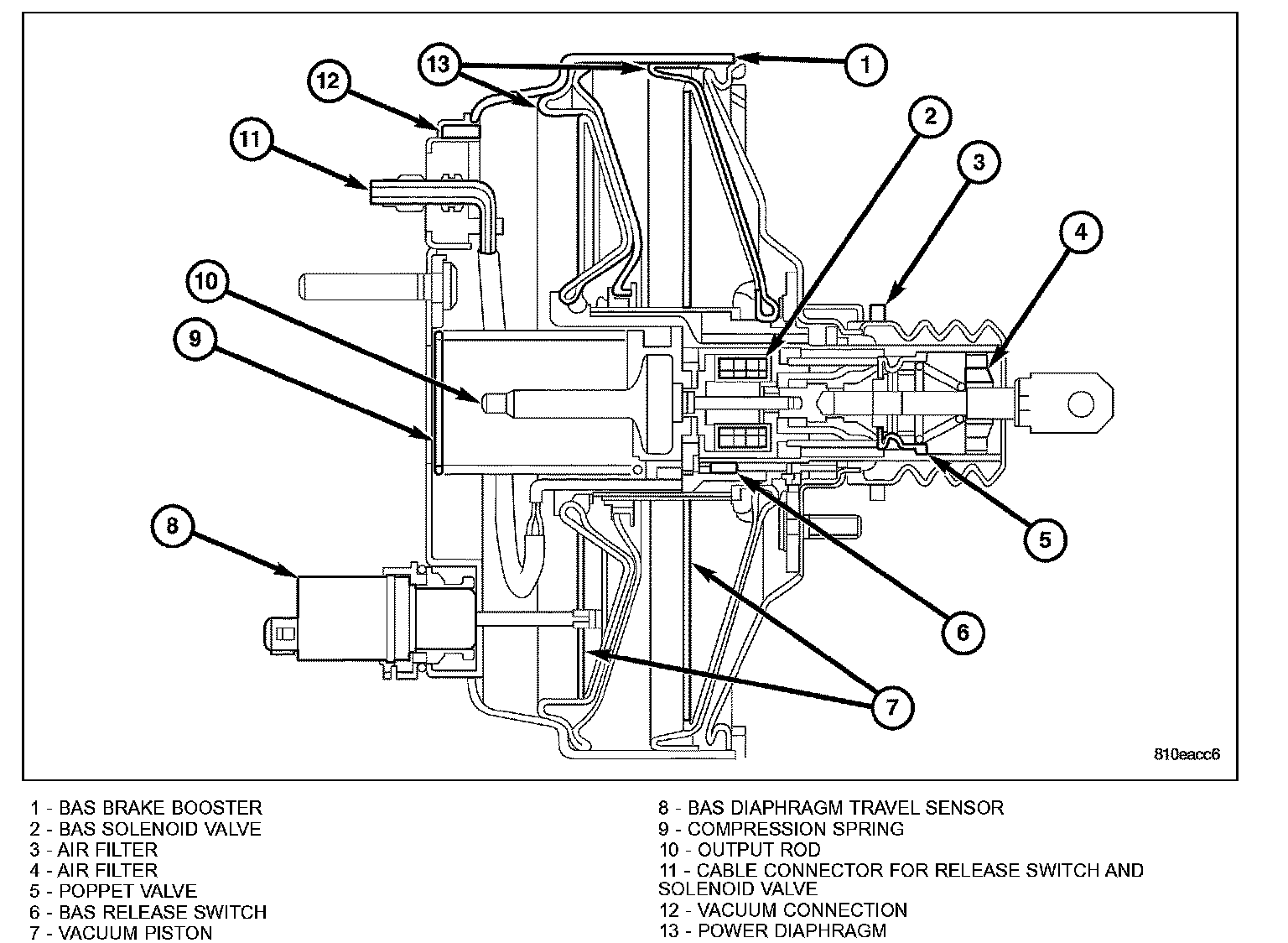 13
1
12
2
11
3
4
10
9
5
8
6
7
810eacc6

1 - BAS BRAKE BOOSTER
2 - BAS SOLENOID VALVE
3 - AIR FILTER
4 - AIR FILTER
5 - POPPET VALVE
6 - BAS RELEASE SWITCH
7 - VACUUM PISTON

8 - BAS DIAPHRAGM TRAVEL SENSOR
9 - COMPRESSION SPRING
10 - OUTPUT ROD
11 - CABLE CONNECTOR FOR RELEASE SWITCH AND SOLENOID VALVE
12 - VACUUM CONNECTION
13 - POWER DIAPHRAGM