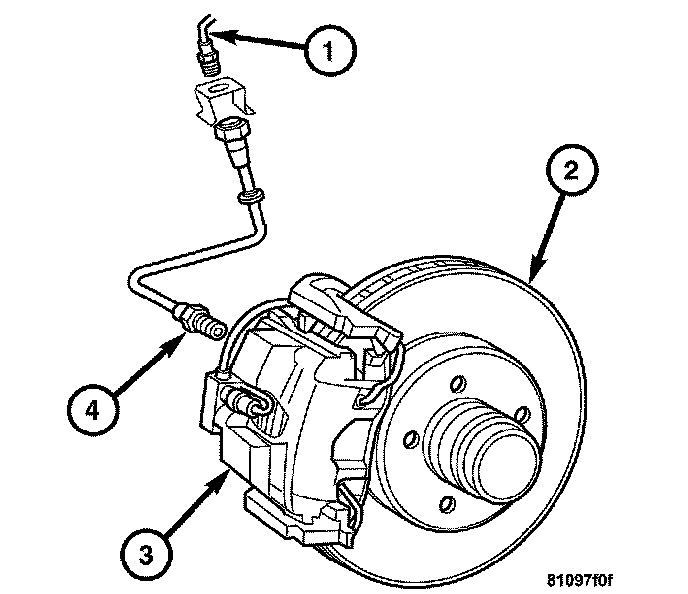 1
2
4
3
81097f0f