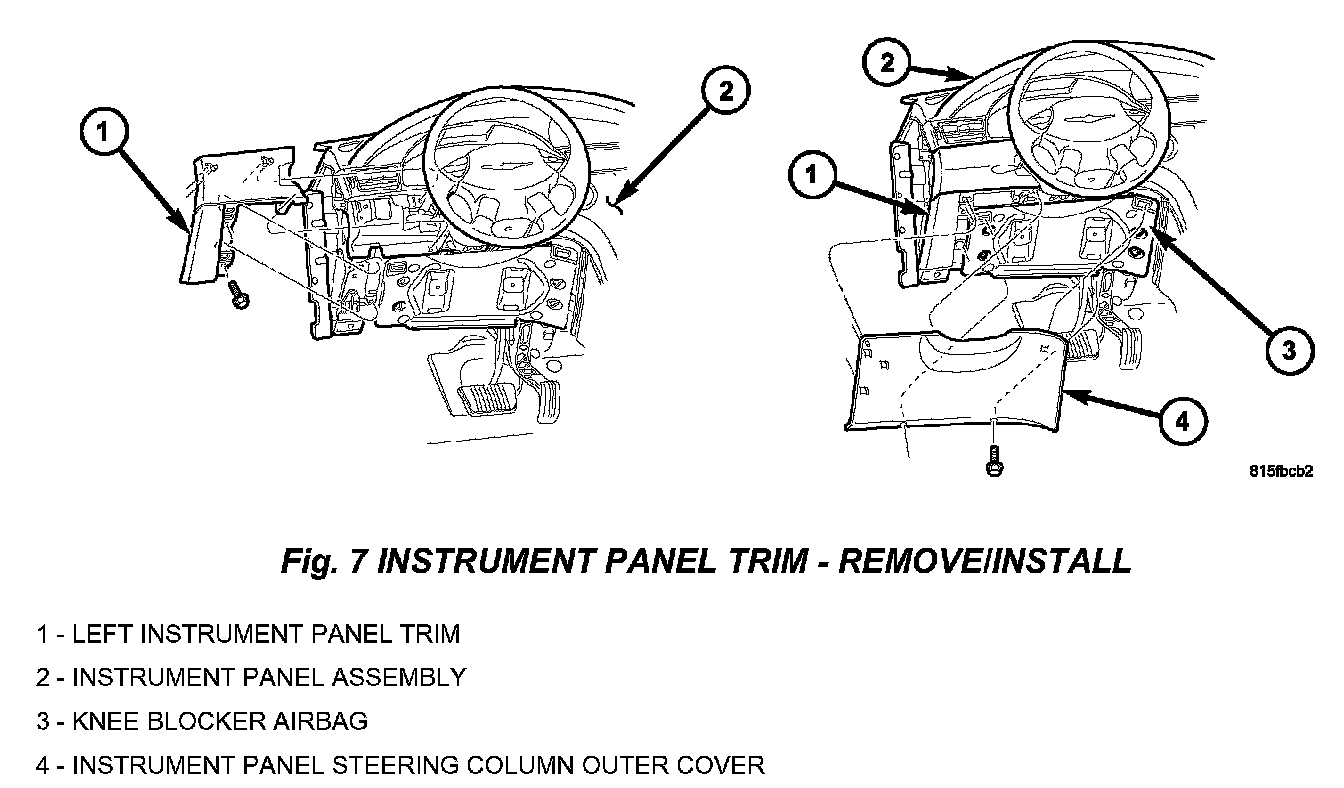 1

2

2

1

3

4

815fbcb2

Fig. 7 INSTRUMENT PANEL TRIM - REMOVE/INSTALL

1 - LEFT INSTRUMENT PANEL TRIM

2 - INSTRUMENT PANEL ASSEMBLY

3 - KNEE BLOCKER AIRBAG

4 - INSTRUMENT PANEL STEERING COLUMN OUTER COVER