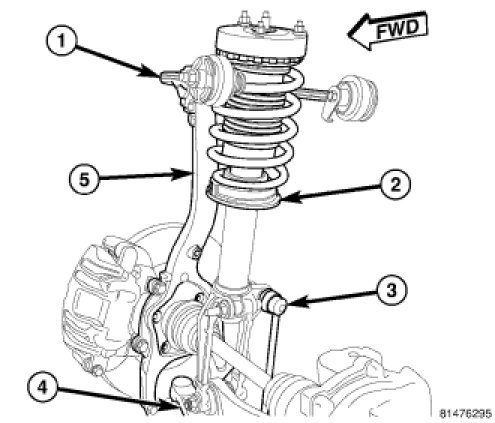 1
FWD
5
2
3
4
81476295