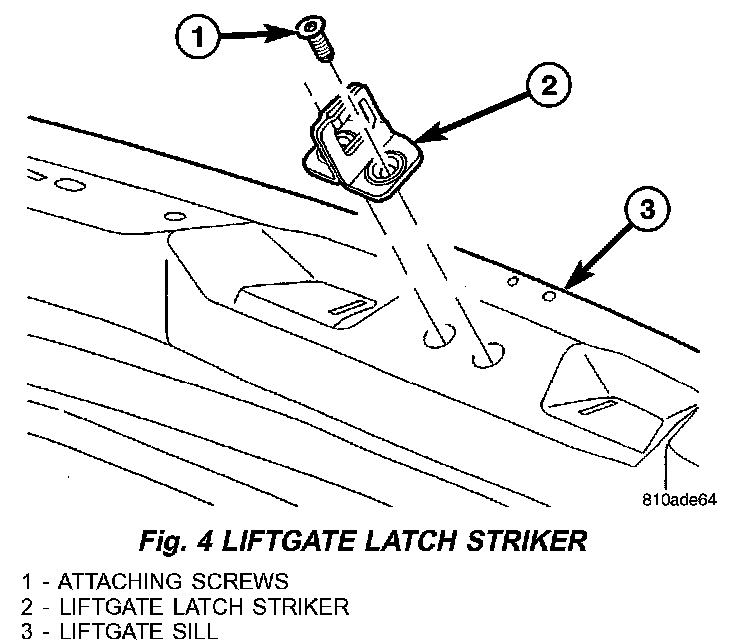 1
2
3
810ade64

Fig. 4 LIFTGATE LATCH STRIKER

1 - ATTACHING SCREWS
2 - LIFTGATE LATCH STRIKER
3 - LIFTGATE SILL