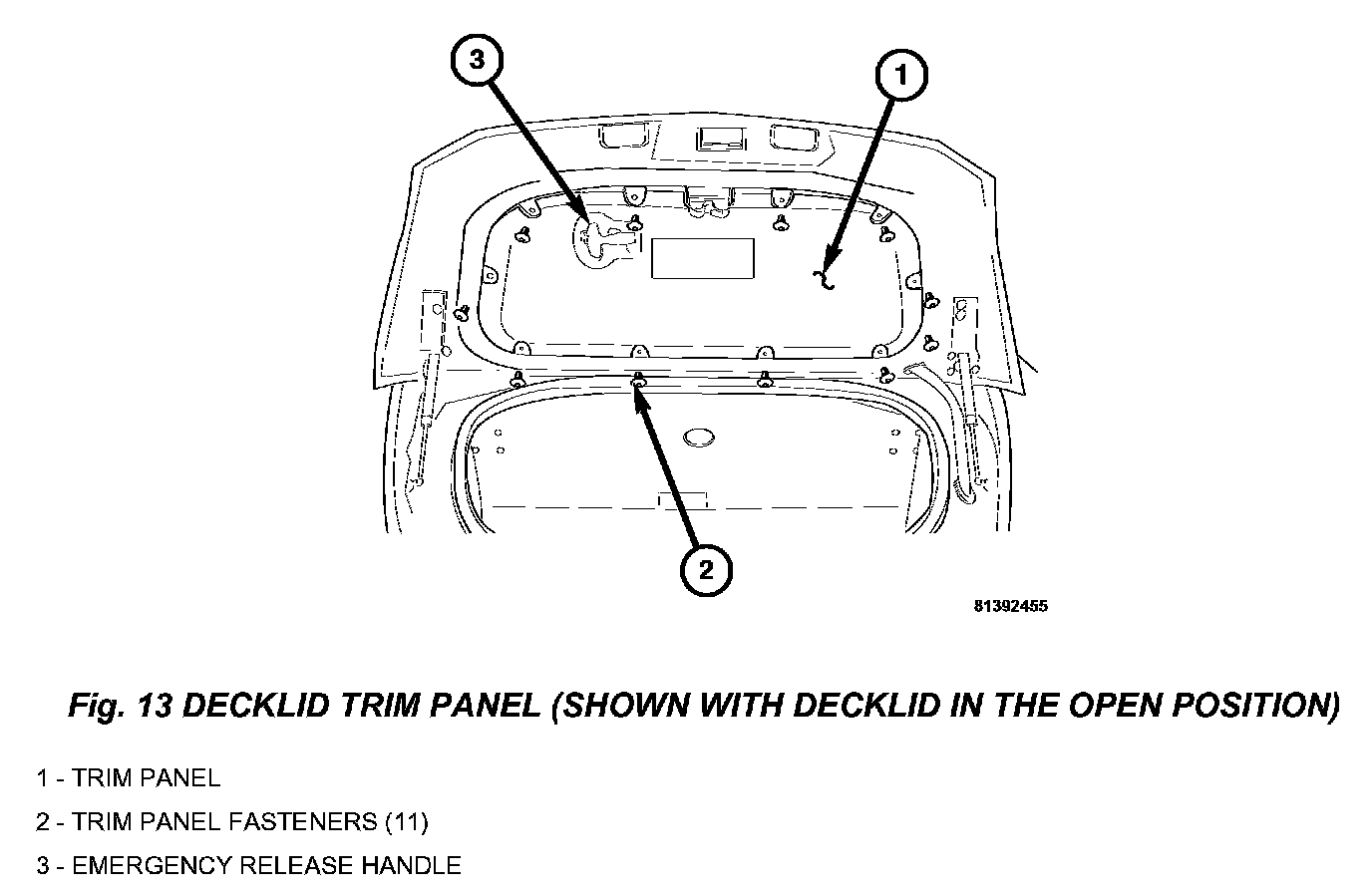 3

1

2

81392455

Fig. 13 DECKLID TRIM PANEL (SHOWN WITH DECKLID IN THE OPEN POSITION)

1 - TRIM PANEL

2 - TRIM PANEL FASTENERS (11)

3 - EMERGENCY RELEASE HANDLE