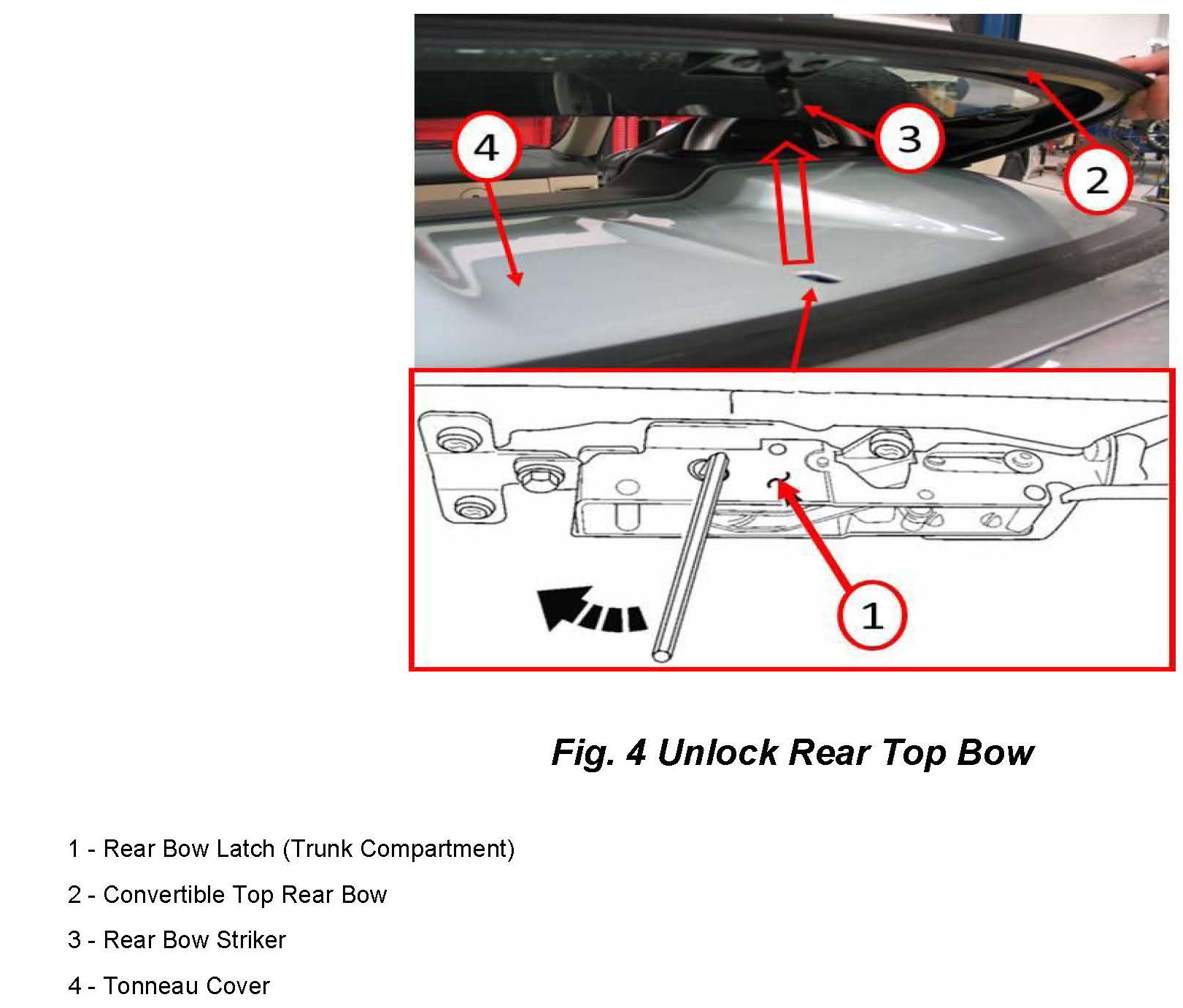 4

3

2

1

Fig. 4 Unlock Rear Top Bow

1 - Rear Bow Latch (Trunk Compartment)

2 - Convertible Top Rear Bow

3 - Rear Bow Striker

4 - Tonneau Cover