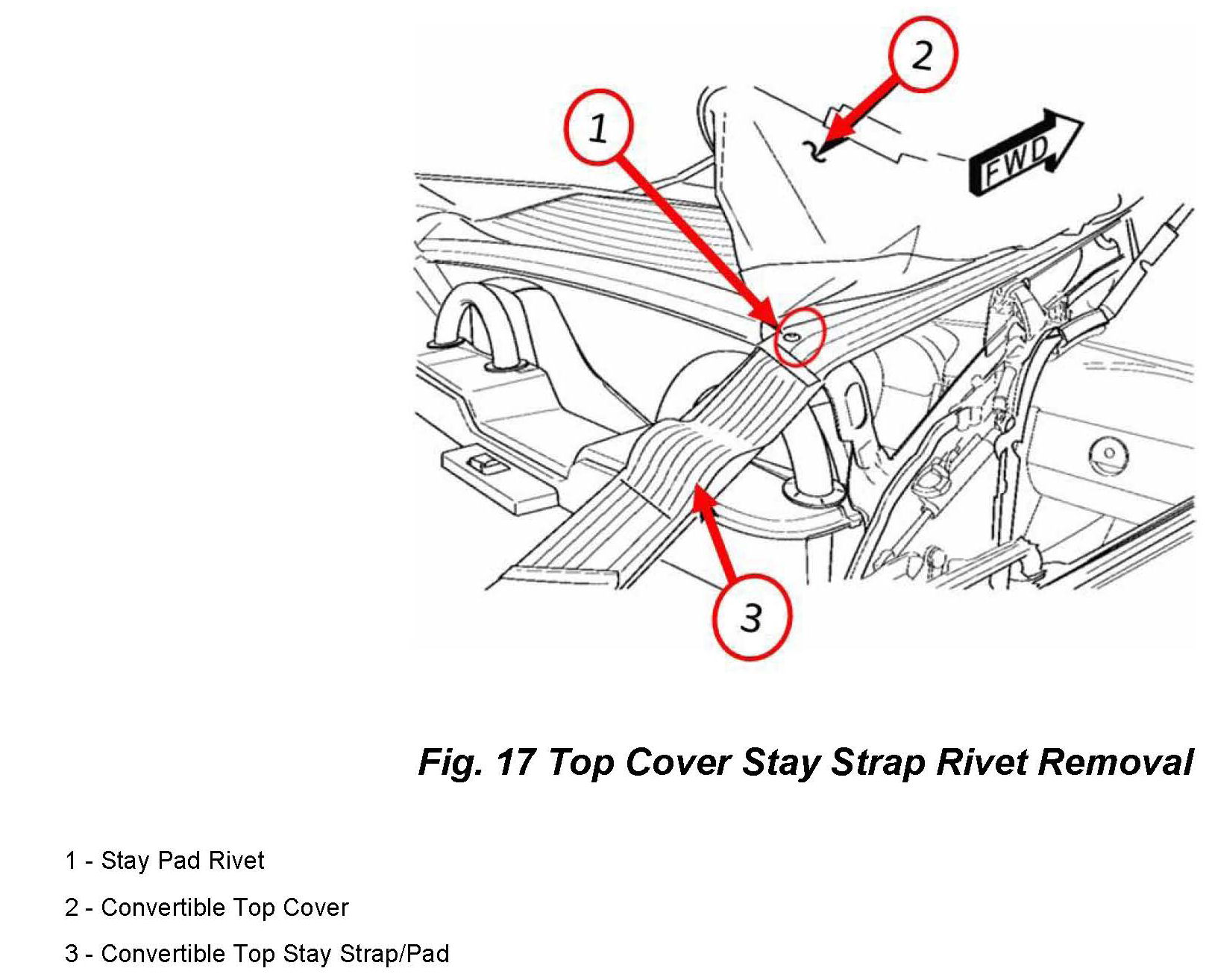 2

1

FWD

3

Fig. 17 Top Cover Stay Strap Rivet Removal

1 - Stay Pad Rivet

2 - Convertible Top Cover

3 - Convertible Top Stay Strap/Pad