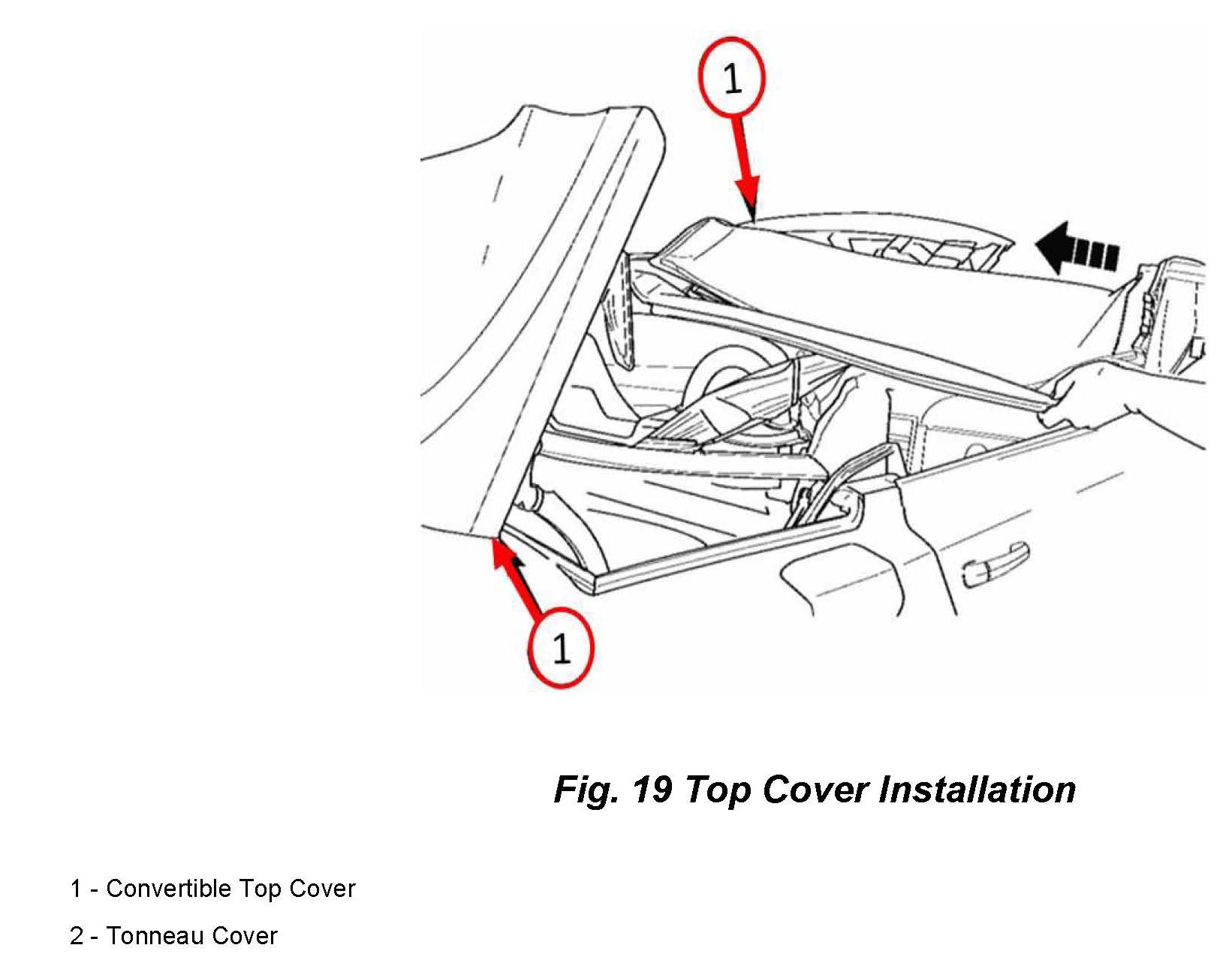 1

1

Fig. 19 Top Cover Installation

1 - Convertible Top Cover

2 - Tonneau Cover