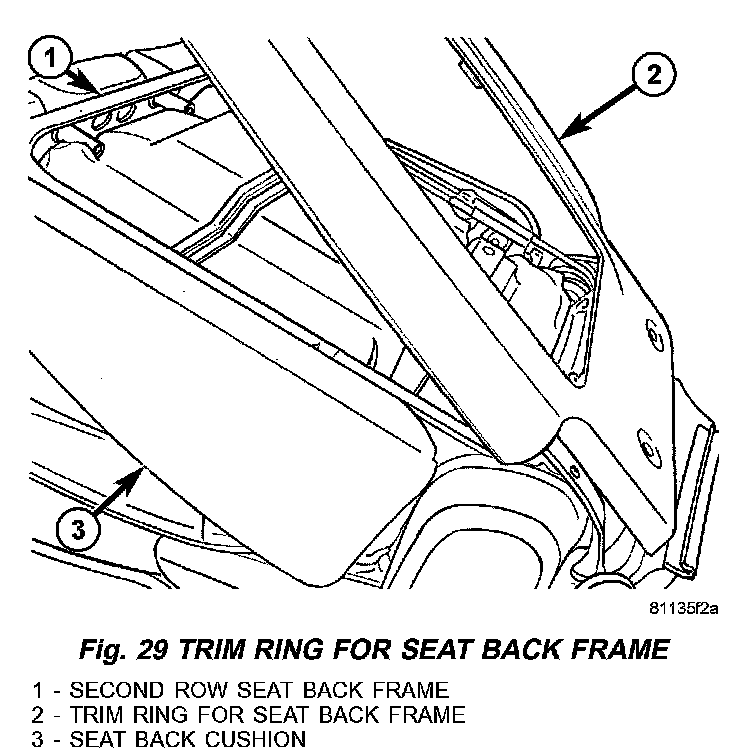 1

2

3

81135f2a

Fig. 29 TRIM RING FOR SEAT BACK FRAME

1 - SECOND ROW SEAT BACK FRAME
2 - TRIM RING FOR SEAT BACK FRAME
3 - SEAT BACK CUSHION