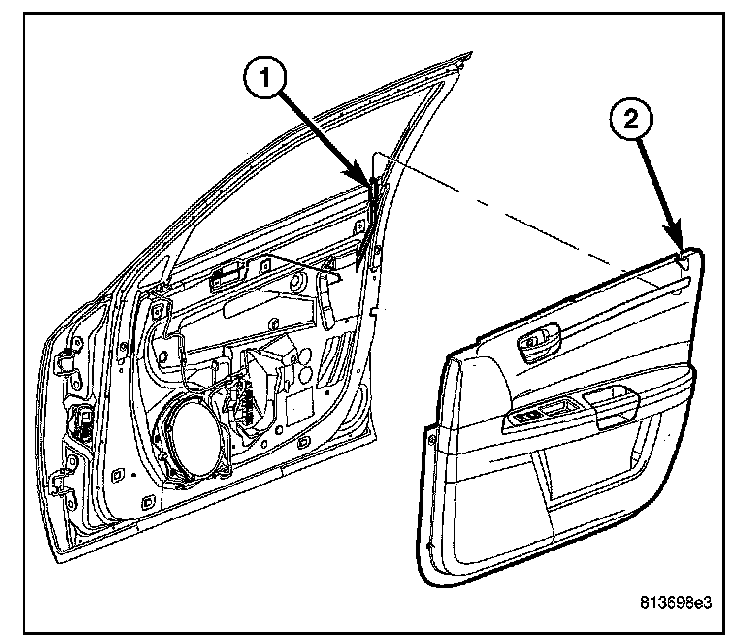 1

2

813698e3