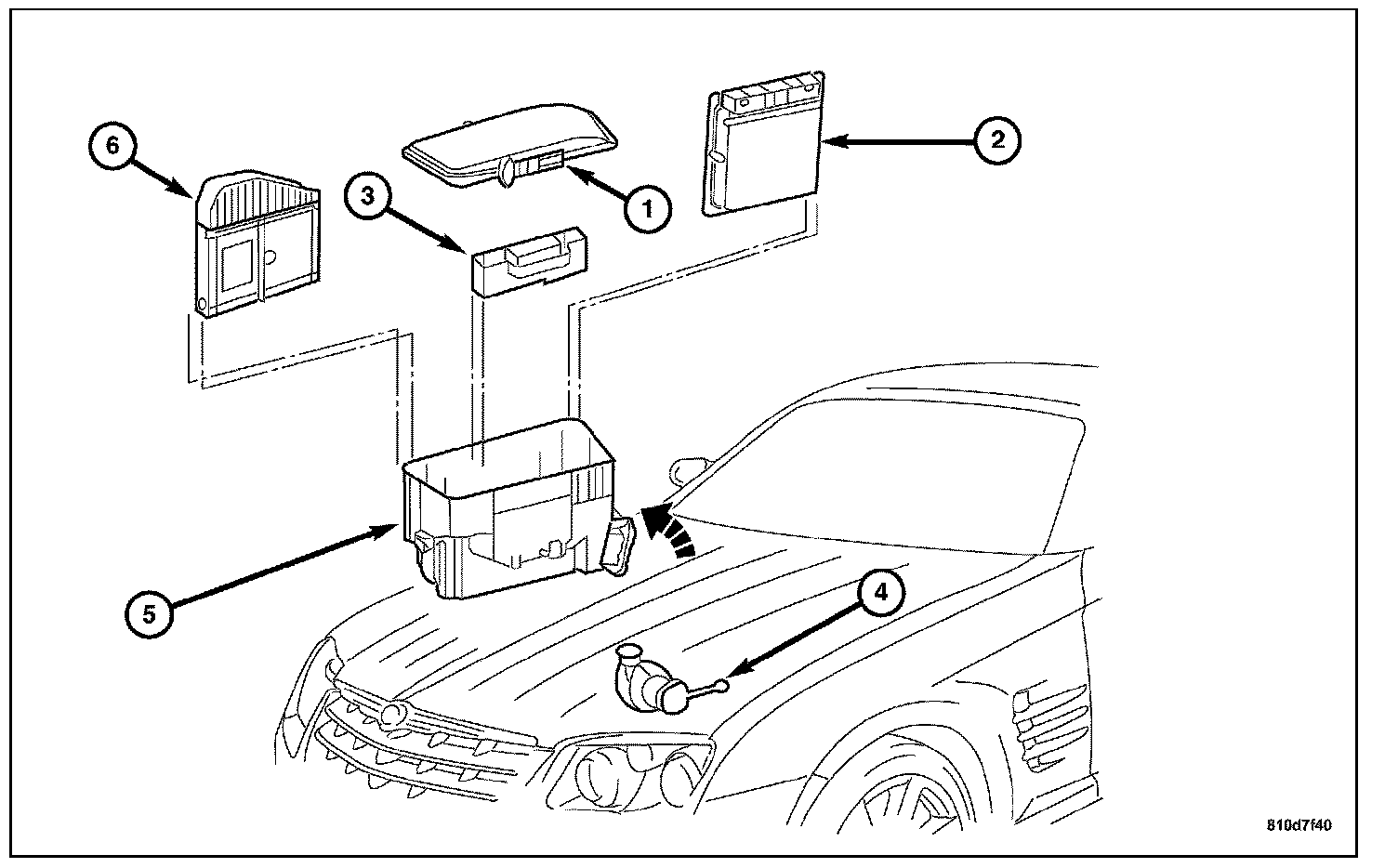 6
3
1
2
5
4
810d7f40