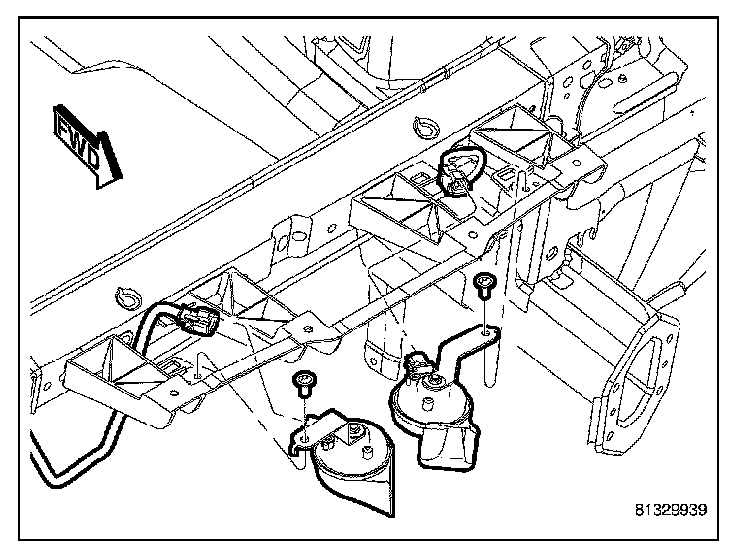 FWD

81329939