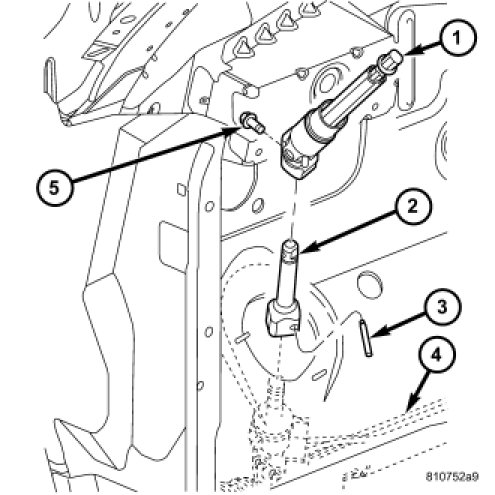 1
5
2
3
4
810752a9