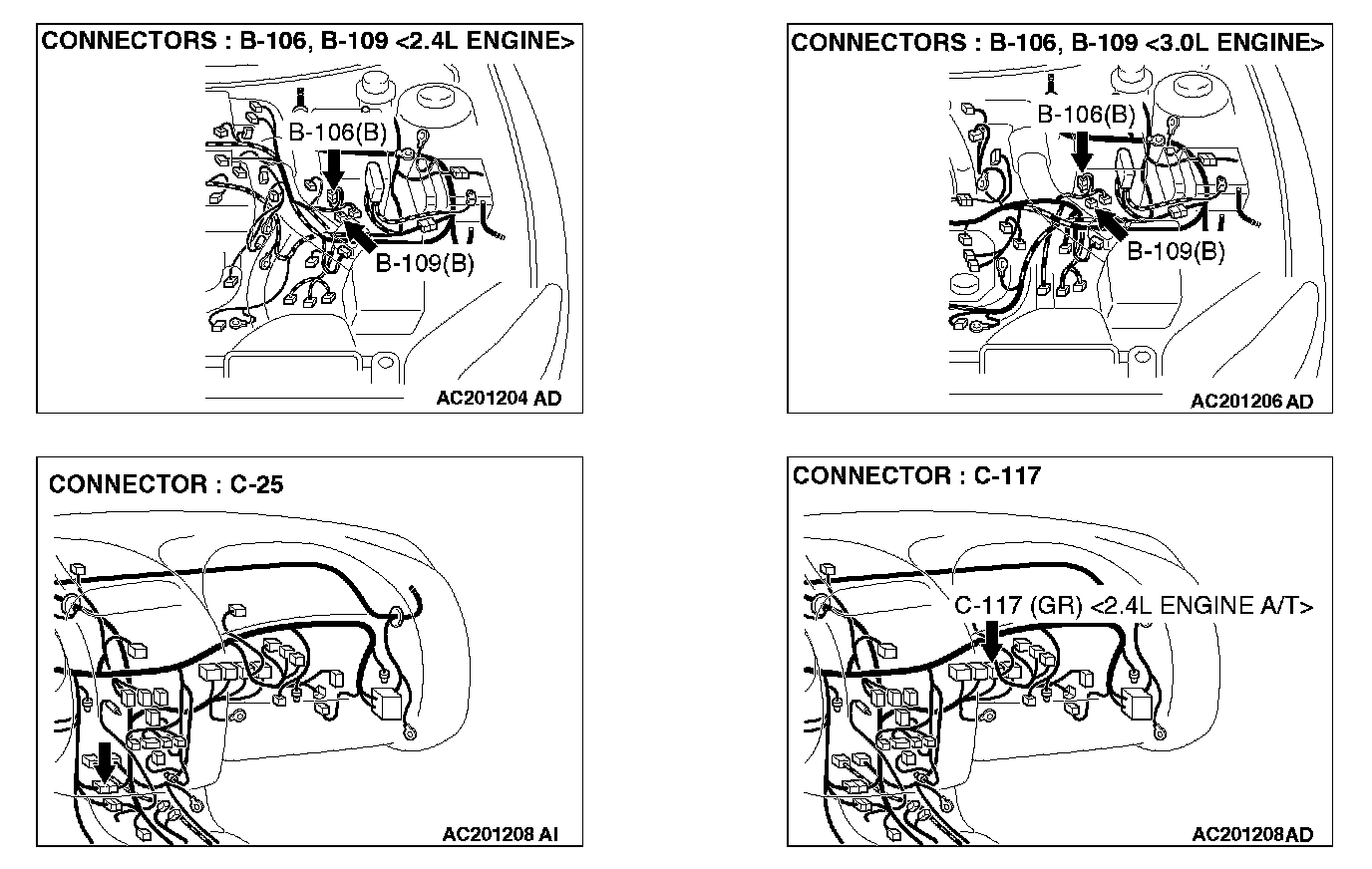 CONNECTORS : B-106, B-109 <2.4L ENGINE>

B-106(B)

B-109(B)

AC201204 AD

CONNECTORS : B-106, B-109 <3.0L ENGINE>

B-106(B)

B-109(B)

AC201206 AD

CONNECTOR : C-25

AC201208 AI

CONNECTOR : C-117

C-117 (GR) <2.4L ENGINE A/T>

AC201208AD