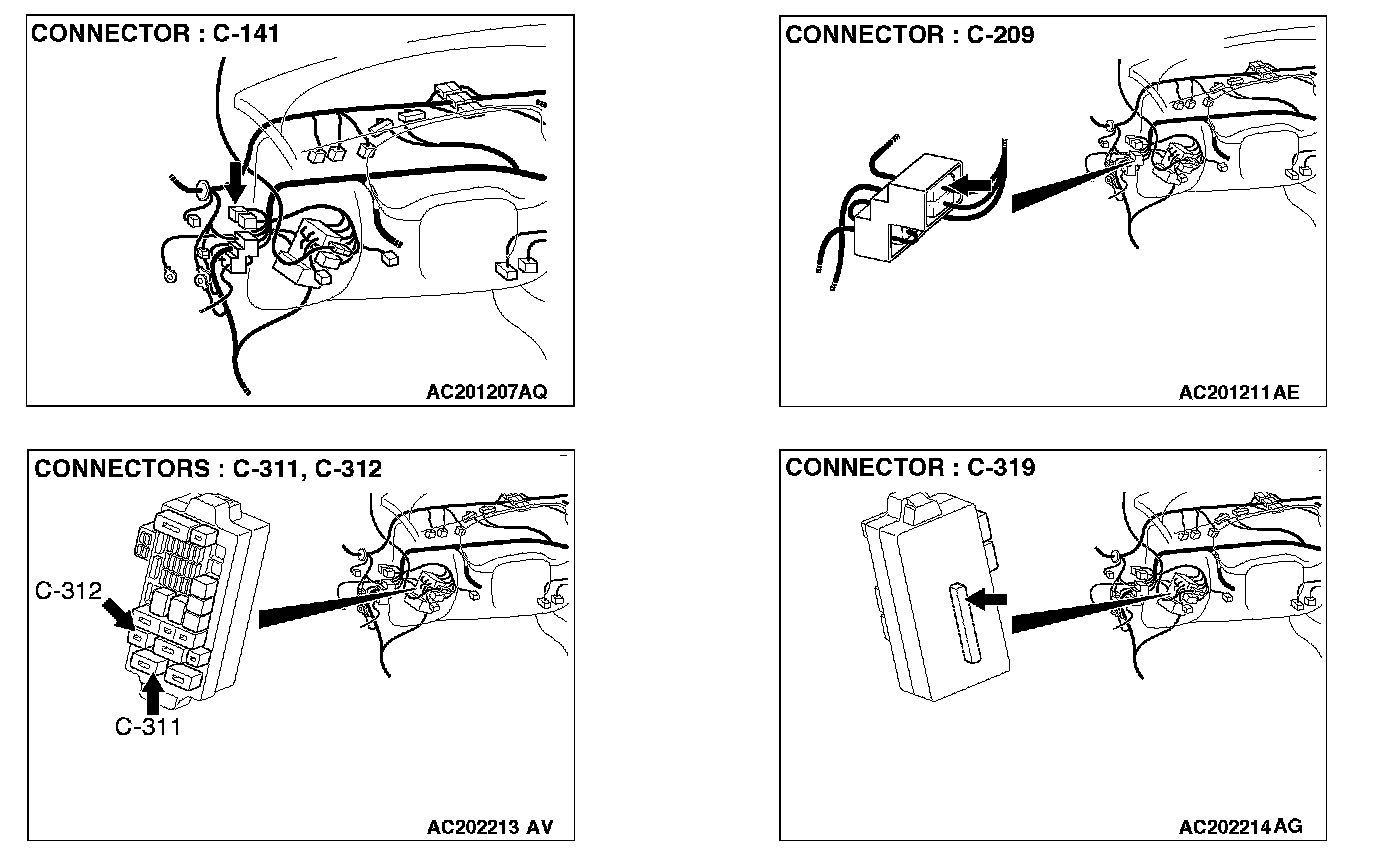 CONNECTOR : C-141

AC201207AQ

CONNECTOR : C-209

AC201211AE

CONNECTORS : C-311, C-312

C-312

C-311

AC202213 AV

CONNECTOR : C-319

AC202214AG