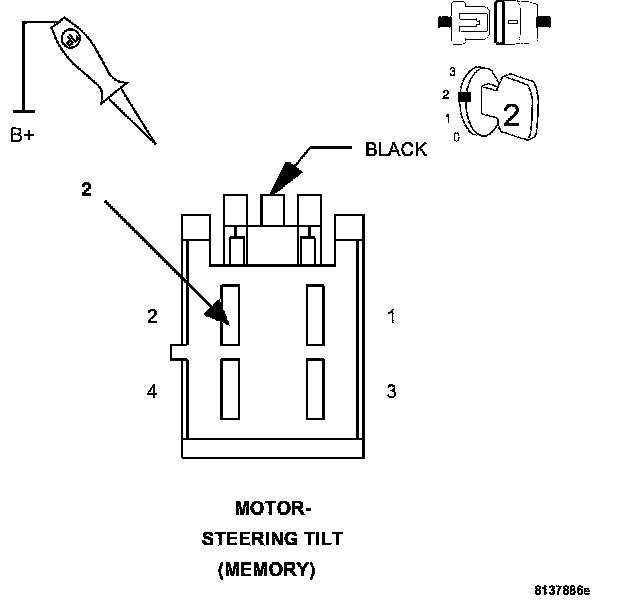 B+

3
2
1
0
2

BLACK

2

2
1
4
3

MOTOR-
STEERING TILT
(MEMORY)

8137886e