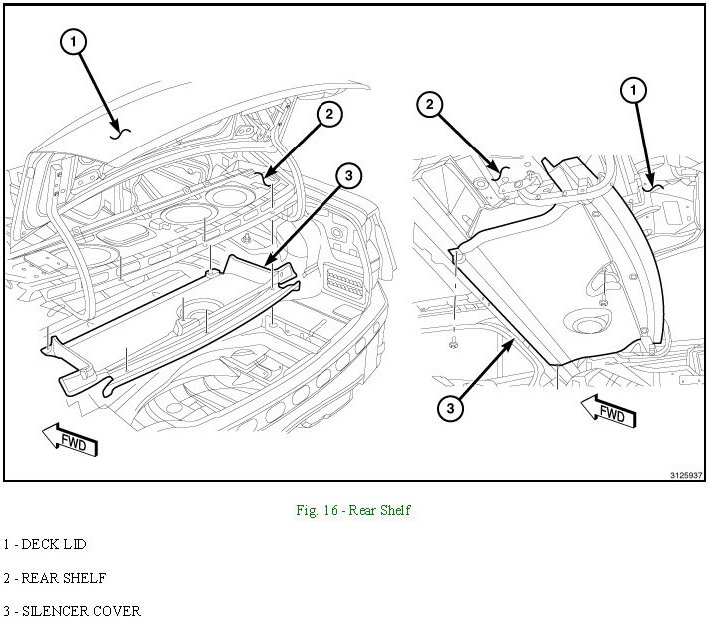 1
2
3
FWD
2
1
3
FWD
3125937

Fig. 16 - Rear Shelf

1 - DECK LID

2 - REAR SHELF

3 - SILENCER COVER