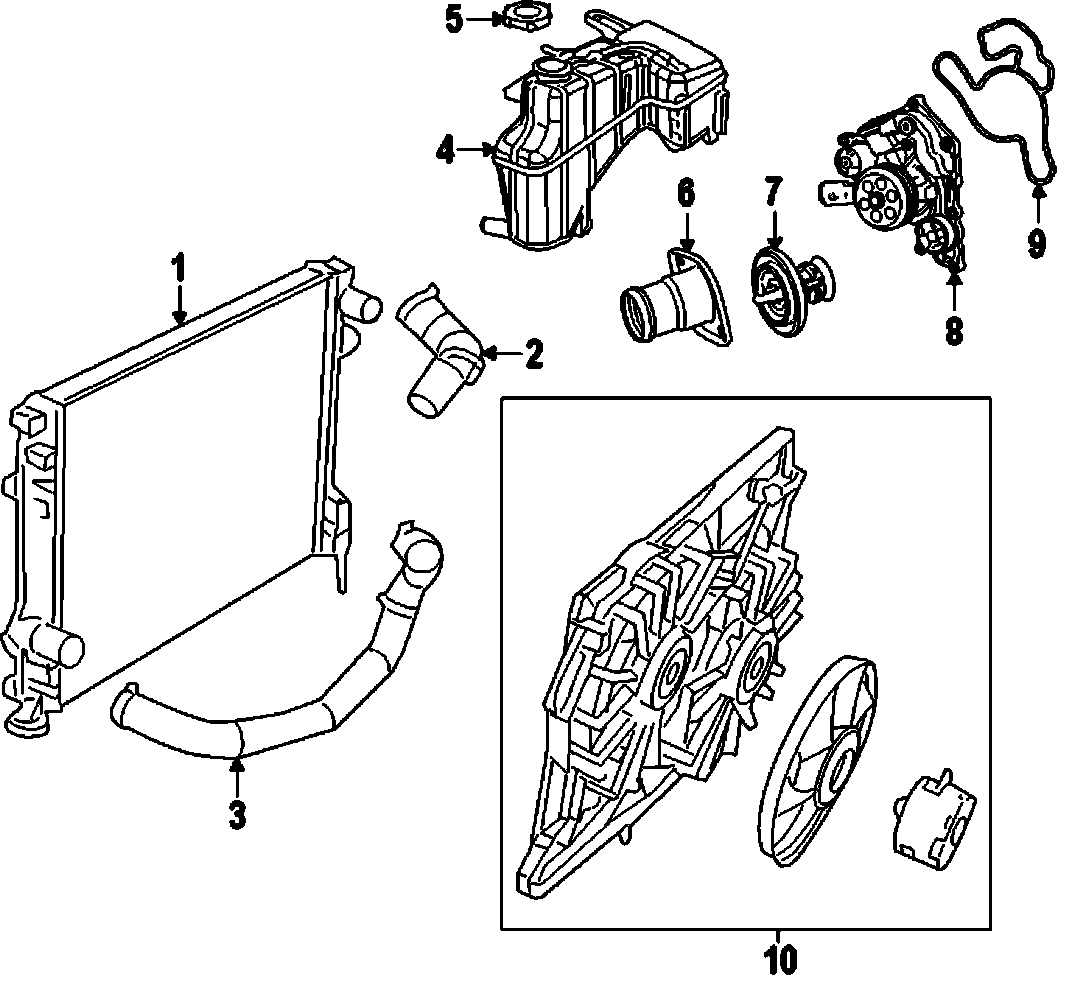 5
4
6
7
9
8
1
2
3
10