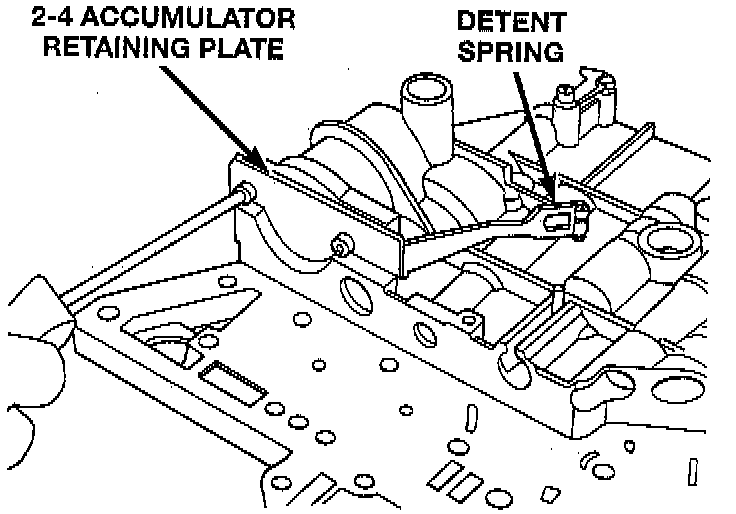 2-4 ACCUMULATOR RETAINING PLATE

DETENT SPRING