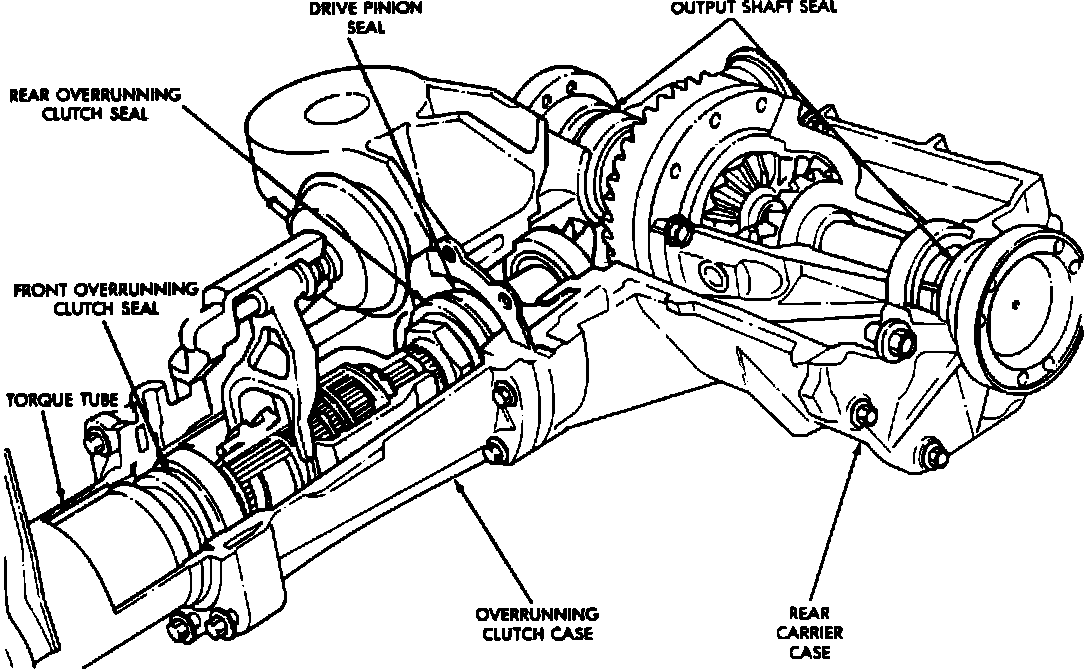 DRIVE PINION SEAL

OUTPUT SHAFT SEAL

REAR OVERRUNNING CLUTCH SEAL

FRONT OVERRUNNING CLUTCH SEAL

TORQUE TUBE

OVERRUNNING CLUTCH CASE

REAR CARRIER CASE