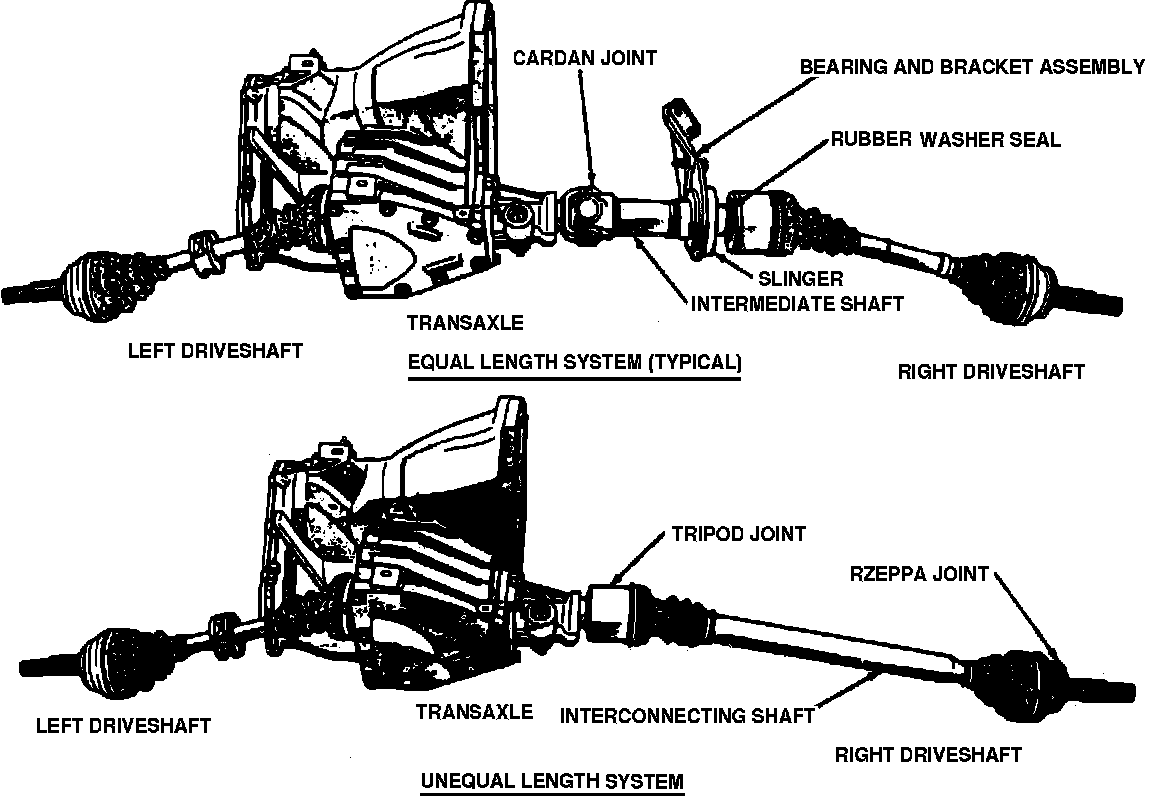 CARDAN JOINT

BEARING AND BRACKET ASSEMBLY

RUBBER WASHER SEAL

SLINGER

INTERMEDIATE SHAFT

TRANSAXLE

LEFT DRIVESHAFT

EQUAL LENGTH SYSTEM (TYPICAL)

RIGHT DRIVESHAFT

TRIPOD JOINT

RZEPPA JOINT

LEFT DRIVESHAFT

TRANSAXLE

INTERCONNECTING SHAFT

RIGHT DRIVESHAFT

UNEQUAL LENGTH SYSTEM