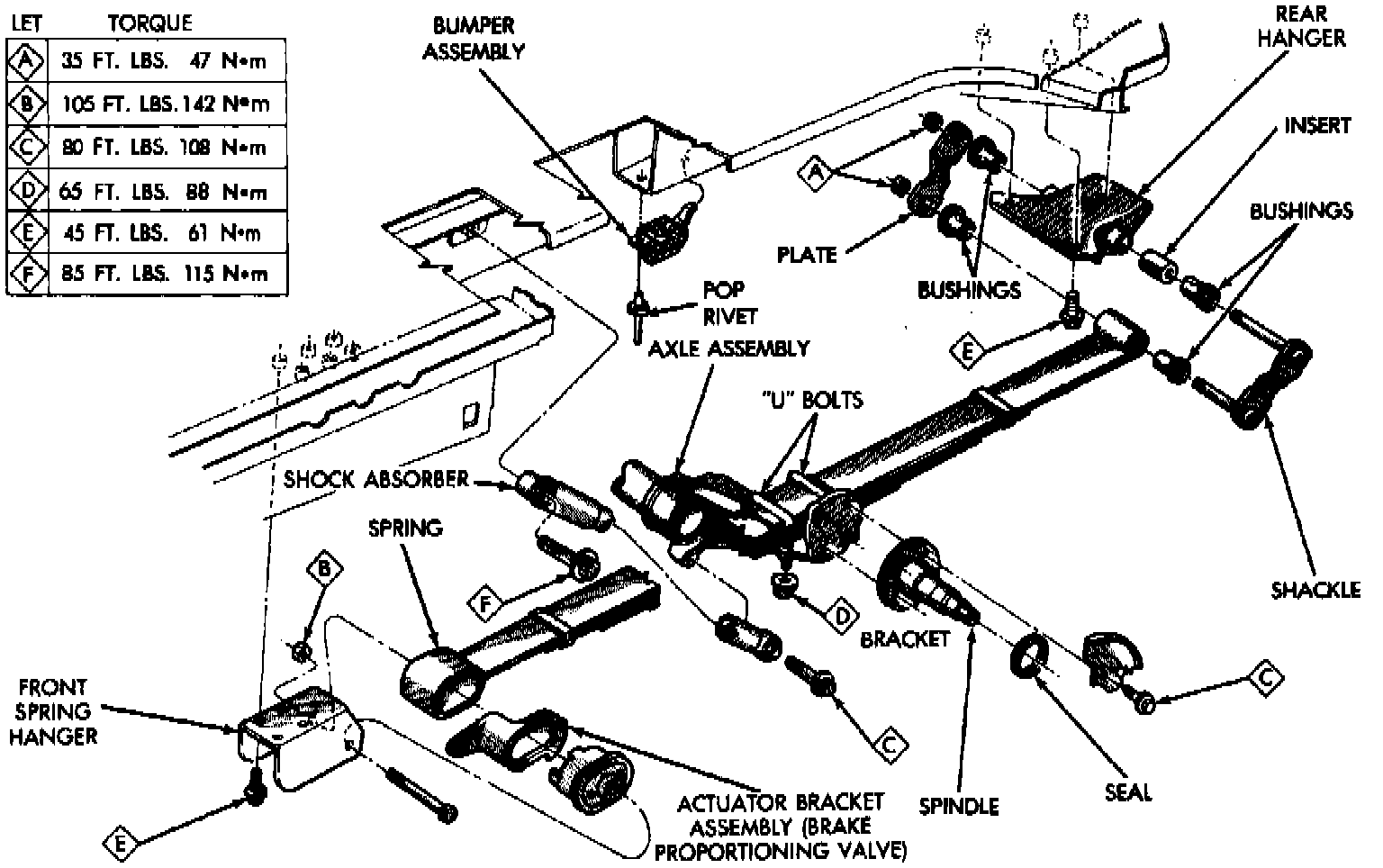 | LET | TORQUE |
|---|---|
| A | 35 FT. LBS. 47 N•m |
| B | 105 FT. LBS. 142 N•m |
| C | 80 FT. LBS. 108 N•m |
| D | 65 FT. LBS. 88 N•m |
| E | 45 FT. LBS. 61 N•m |
| F | 85 FT. LBS. 115 N•m |

BUMPER ASSEMBLY

REAR HANGER

INSERT

BUSHINGS

A

PLATE

BUSHINGS

POP RIVET

AXLE ASSEMBLY

E

"U" BOLTS

SHOCK ABSORBER

SPRING

B

F

D

BRACKET

SHACKLE

C

FRONT SPRING HANGER

C

SPINDLE

SEAL

E

ACTUATOR BRACKET ASSEMBLY (BRAKE PROPORTIONING VALVE)