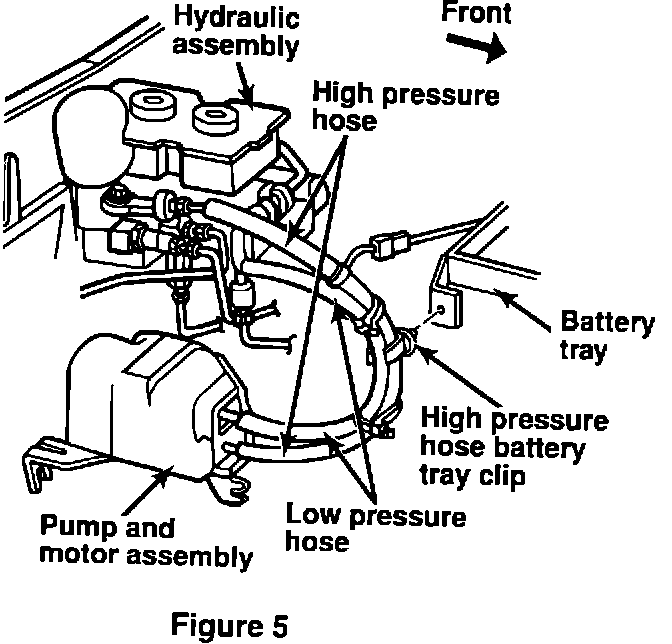 Hydraulic assembly

Front

High pressure hose

Battery tray

High pressure hose battery tray clip

Low pressure hose

Pump and motor assembly

Figure 5