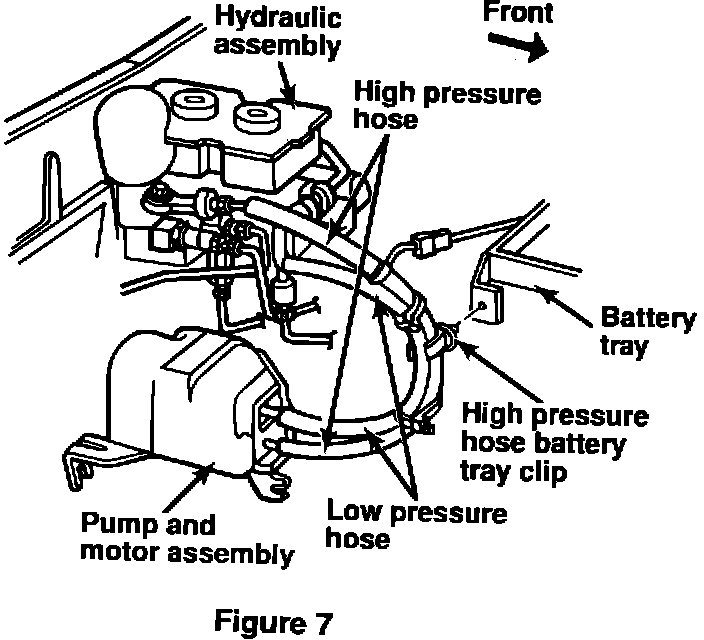 Hydraulic assembly

Front

High pressure hose

Battery tray

High pressure hose battery tray clip

Low pressure hose

Pump and motor assembly

Figure 7