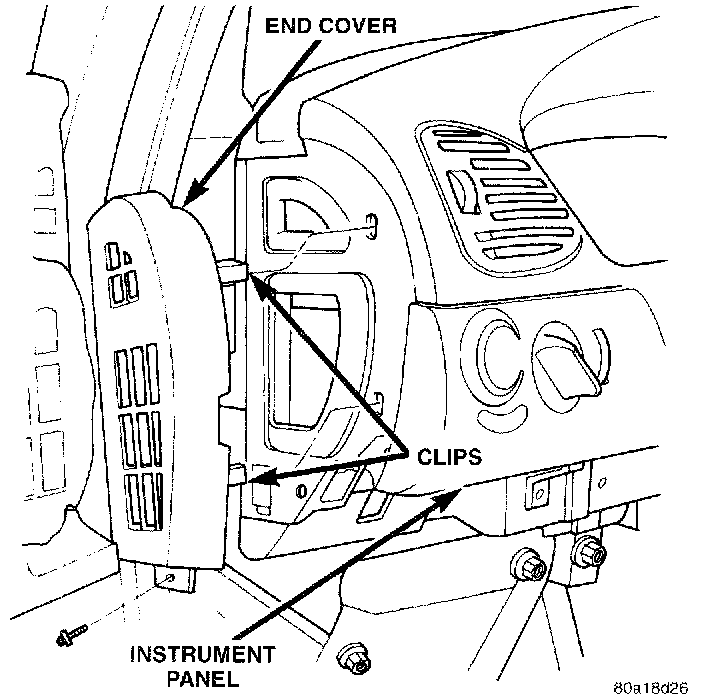 END COVER

CLIPS

INSTRUMENT PANEL

80a18d26