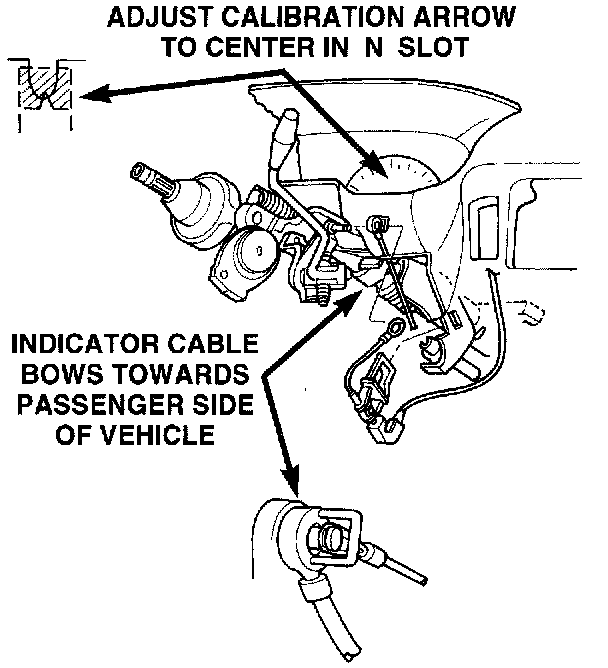 ADJUST CALIBRATION ARROW TO CENTER IN N SLOT

INDICATOR CABLE BOWS TOWARDS PASSENGER SIDE OF VEHICLE