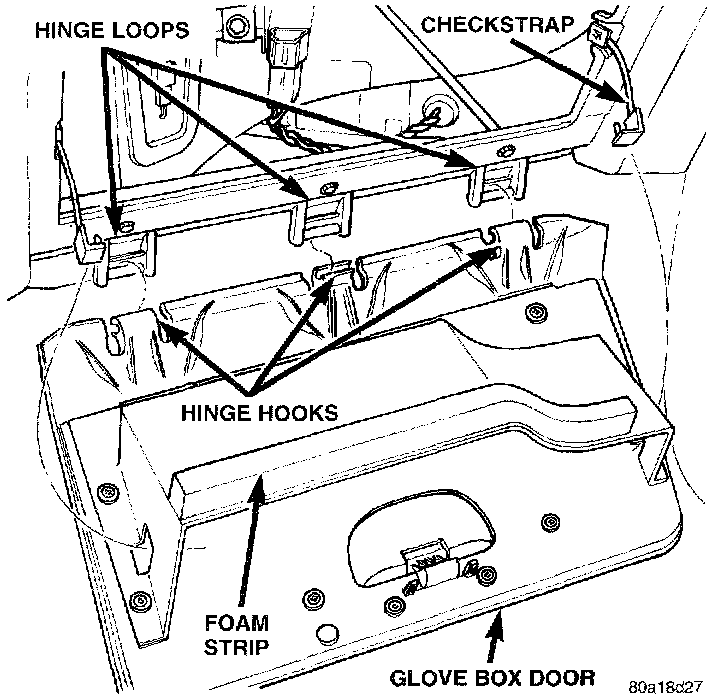 HINGE LOOPS
CHECKSTRAP
HINGE HOOKS
FOAM STRIP
GLOVE BOX DOOR
80a18d27