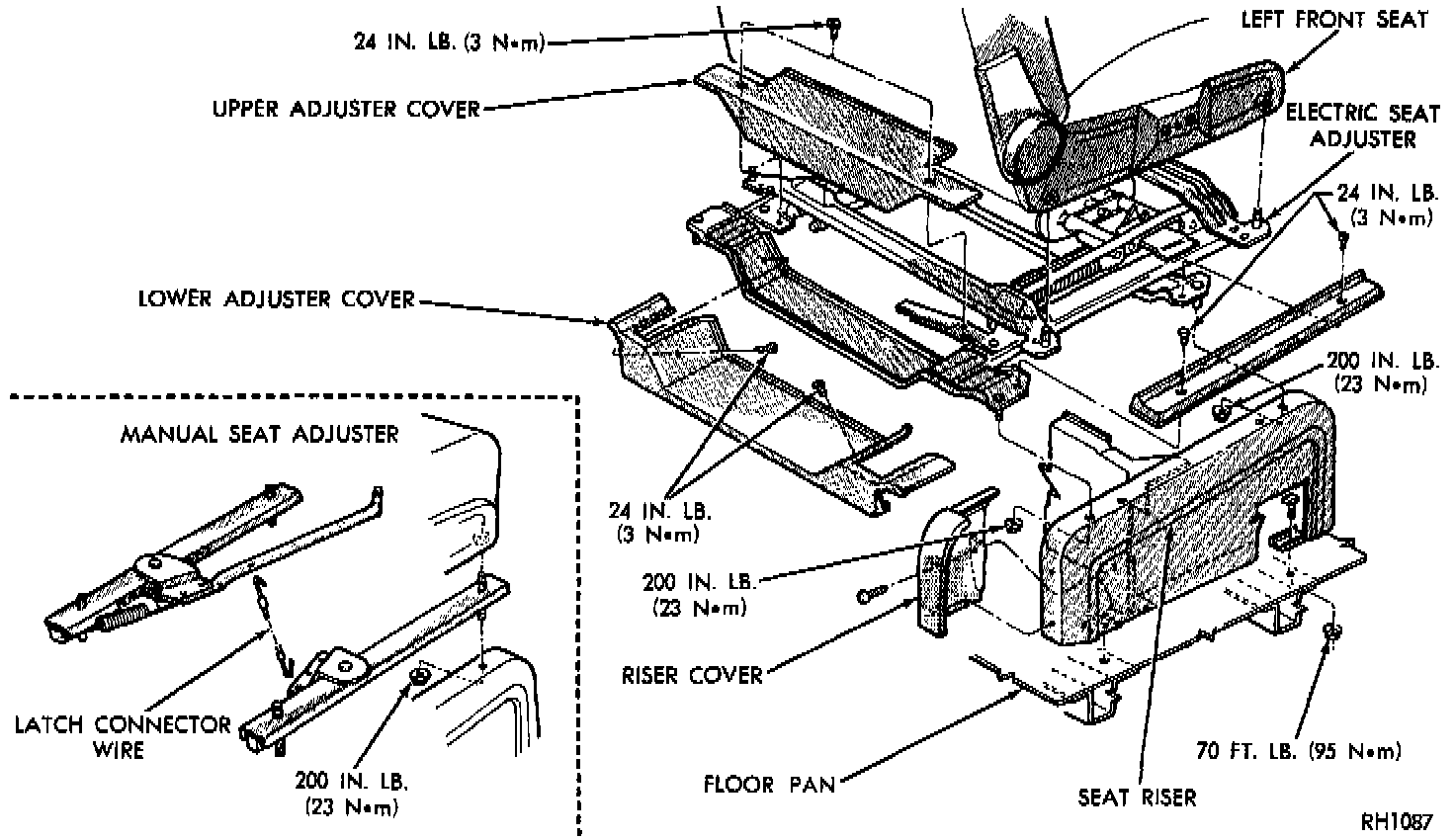 24 IN. LB. (3 N•m)

LEFT FRONT SEAT

UPPER ADJUSTER COVER

ELECTRIC SEAT ADJUSTER

24 IN. LB. (3 N•m)

LOWER ADJUSTER COVER

200 IN. LB. (23 N•m)

MANUAL SEAT ADJUSTER

24 IN. LB. (3 N•m)

200 IN. LB. (23 N•m)

RISER COVER

LATCH CONNECTOR WIRE

200 IN. LB. (23 N•m)

FLOOR PAN

SEAT RISER

70 FT. LB. (95 N•m)

RH1087