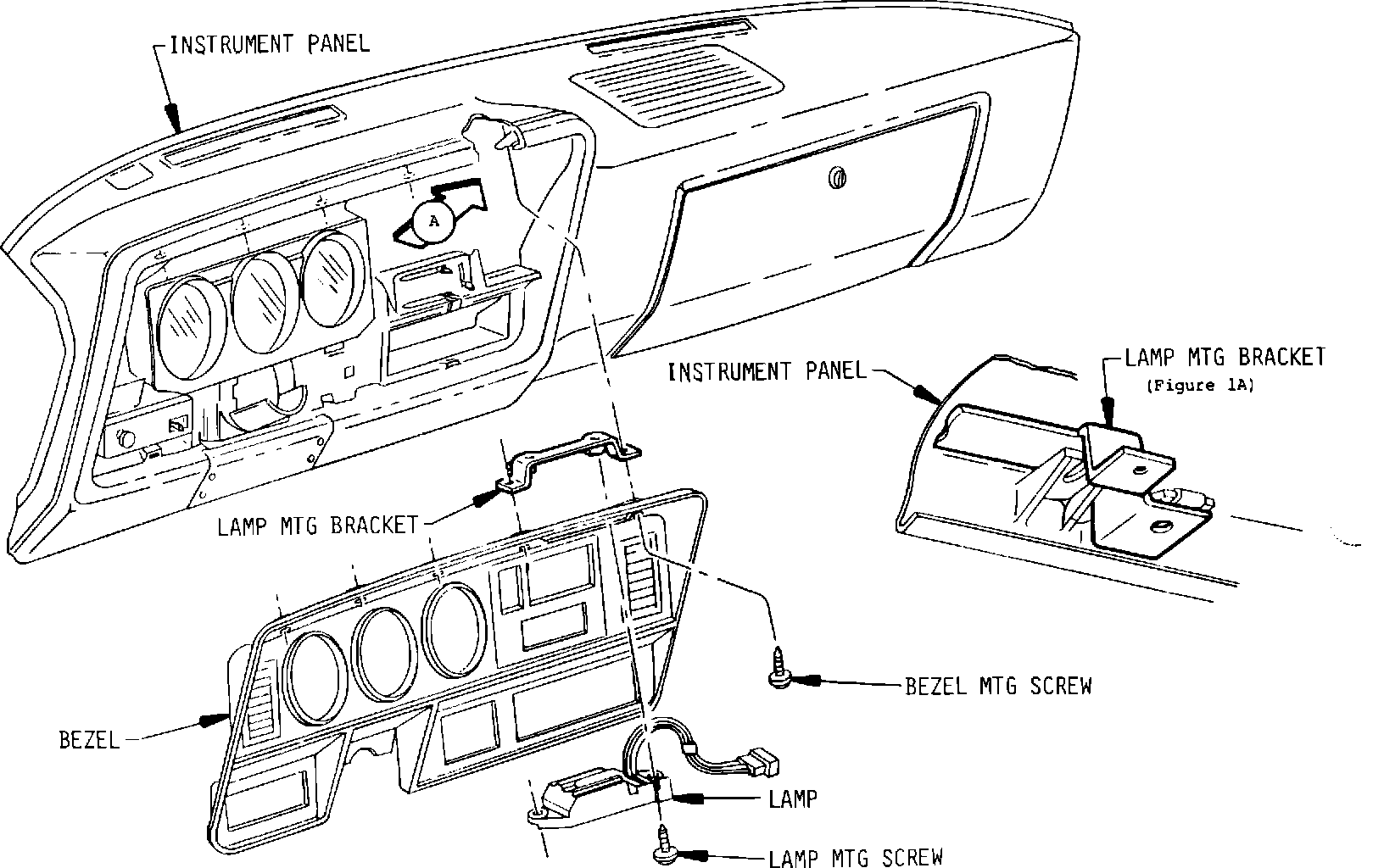 INSTRUMENT PANEL

A

INSTRUMENT PANEL

LAMP MTG BRACKET
(Figure 1A)

LAMP MTG BRACKET

BEZEL MTG SCREW

BEZEL

LAMP

LAMP MTG SCREW