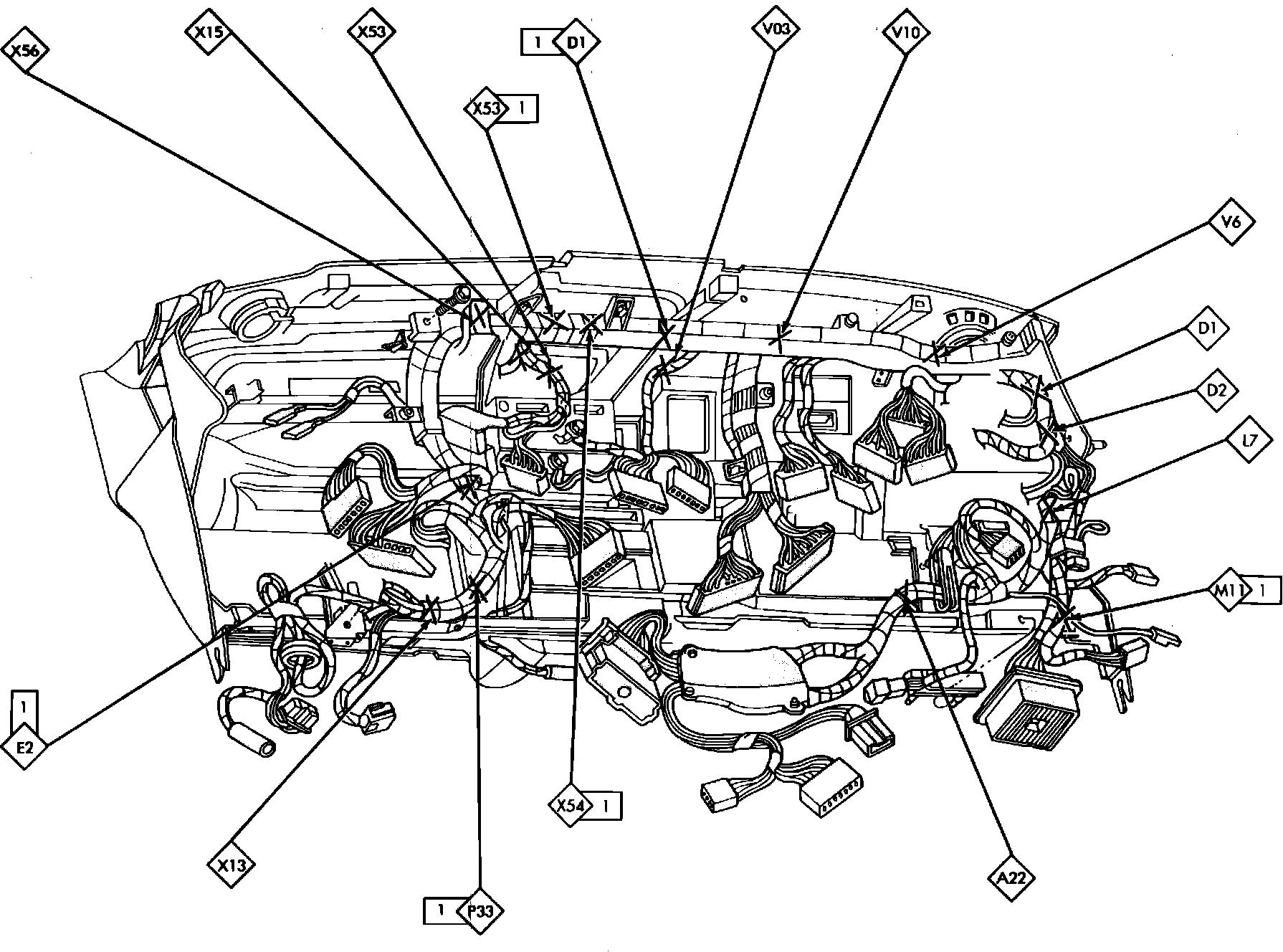 X56
X15
X53
1
D1
V03
V10
X53
1
V6
D1
D2
L7
M11
1
1
E2
X13
1
P33
X54
1
A22