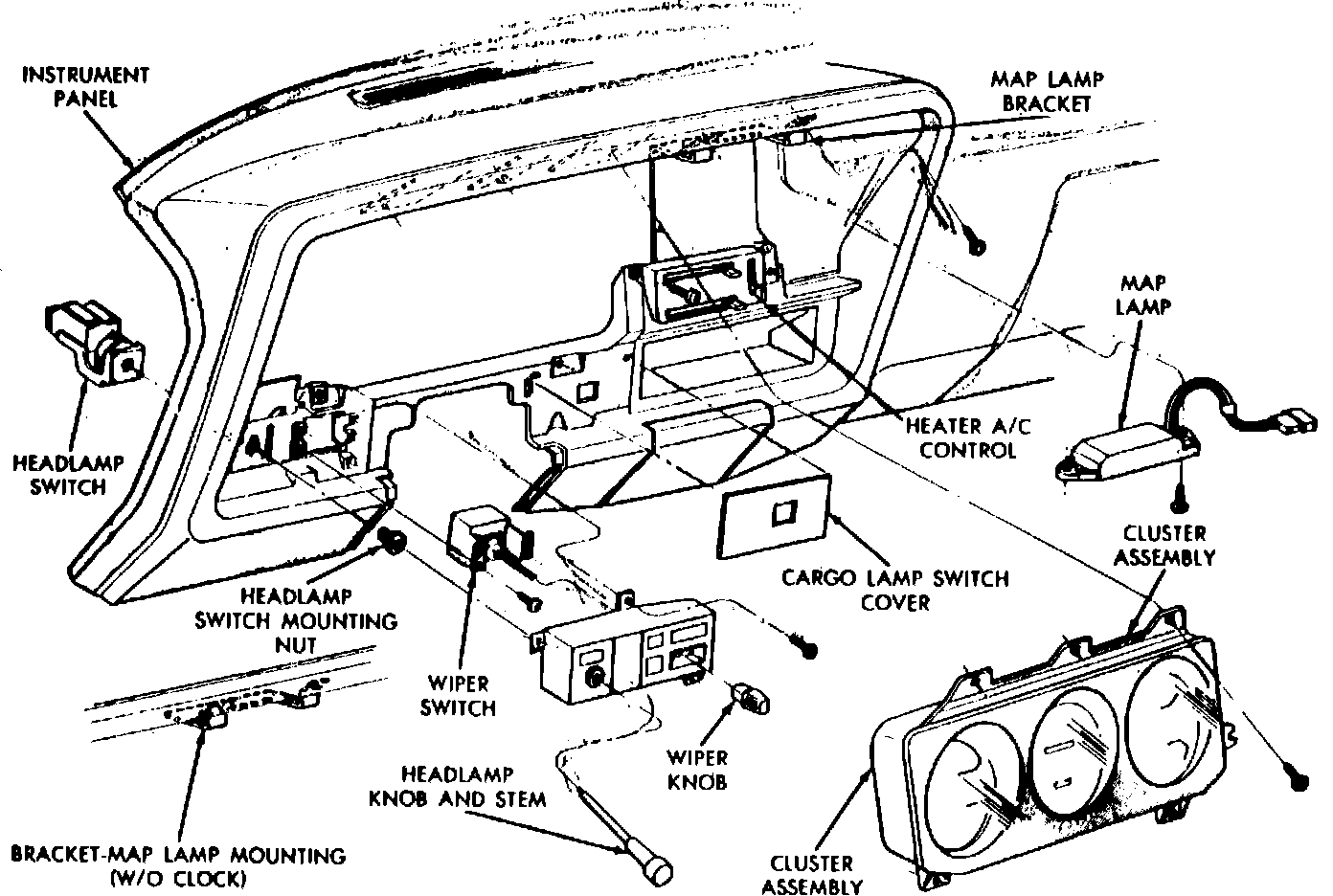 INSTRUMENT PANEL

MAP LAMP BRACKET

MAP LAMP

HEADLAMP SWITCH

HEATER A/C CONTROL

CLUSTER ASSEMBLY

CARGO LAMP SWITCH COVER

HEADLAMP SWITCH MOUNTING NUT

WIPER SWITCH

WIPER KNOB

HEADLAMP KNOB AND STEM

BRACKET-MAP LAMP MOUNTING (W/O CLOCK)

CLUSTER ASSEMBLY