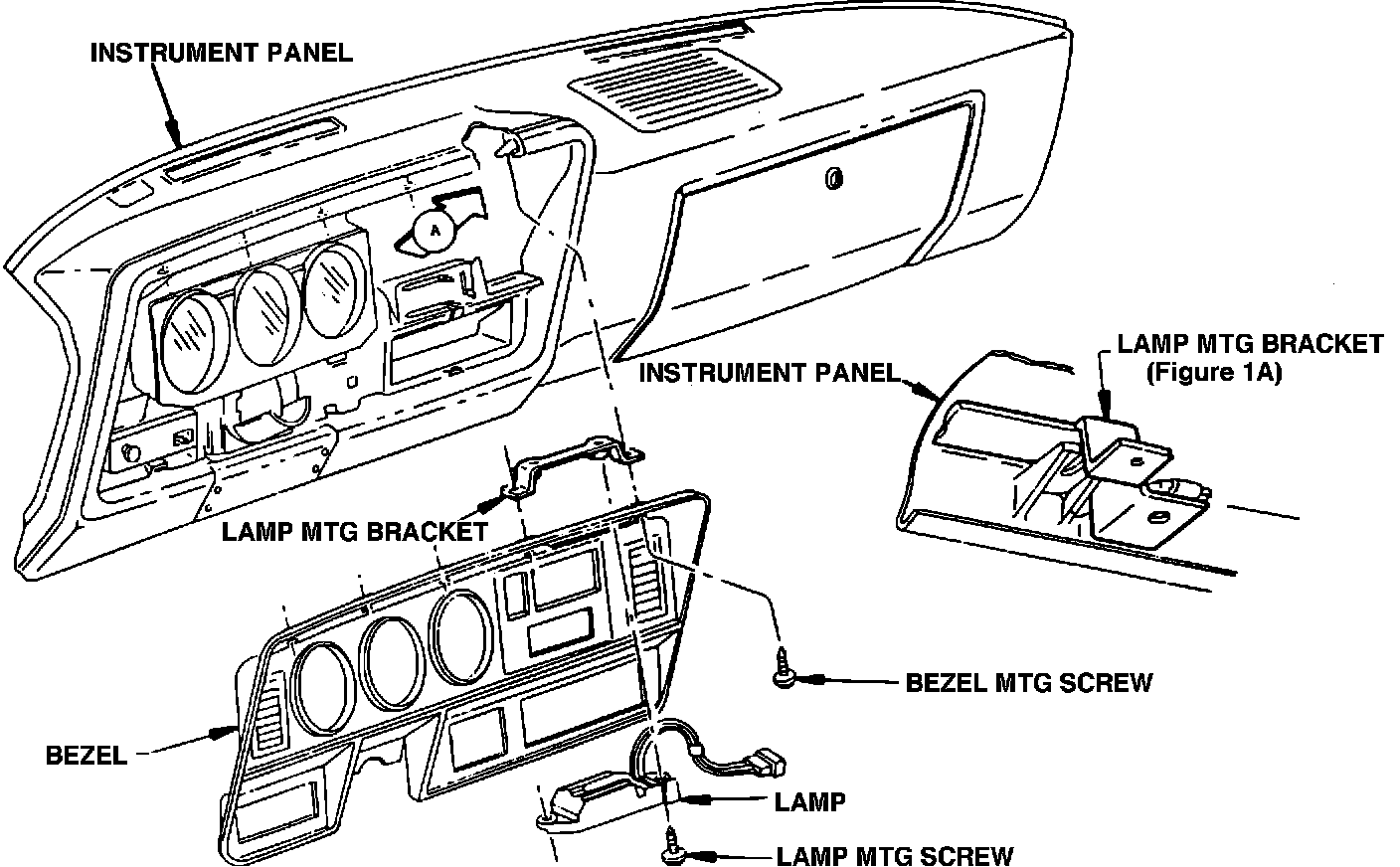 INSTRUMENT PANEL

A

INSTRUMENT PANEL

LAMP MTG BRACKET
(Figure 1A)

LAMP MTG BRACKET

BEZEL MTG SCREW

BEZEL

LAMP

LAMP MTG SCREW