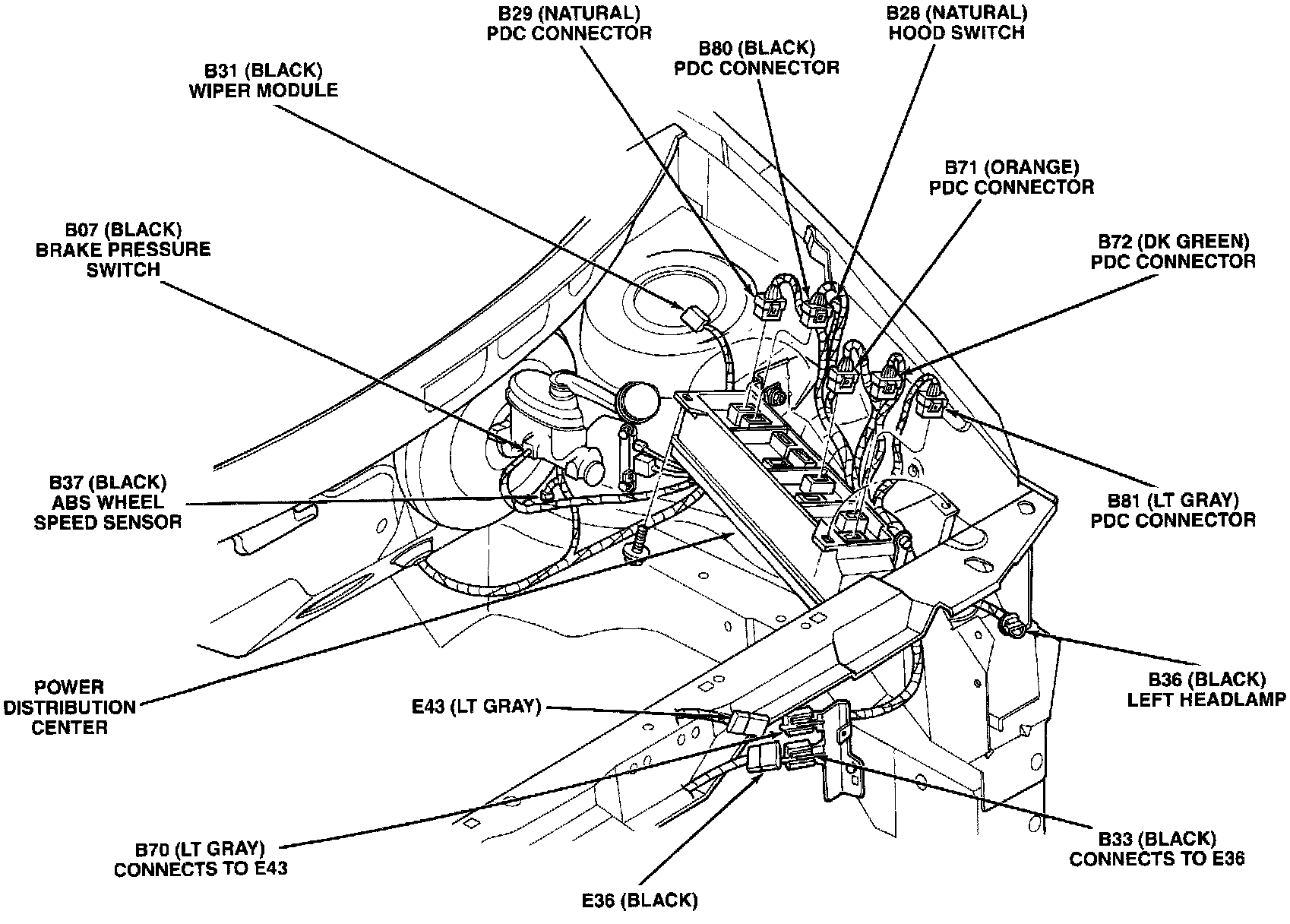 B29 (NATURAL)
PDC CONNECTOR

B28 (NATURAL)
HOOD SWITCH

B80 (BLACK)
PDC CONNECTOR

B31 (BLACK)
WIPER MODULE

B71 (ORANGE)
PDC CONNECTOR

B07 (BLACK)
BRAKE PRESSURE
SWITCH

B72 (DK GREEN)
PDC CONNECTOR

B37 (BLACK)
ABS WHEEL
SPEED SENSOR

B81 (LT GRAY)
PDC CONNECTOR

POWER
DISTRIBUTION
CENTER

E43 (LT GRAY)

B36 (BLACK)
LEFT HEADLAMP

B70 (LT GRAY)
CONNECTS TO E43

B33 (BLACK)
CONNECTS TO E36

E36 (BLACK)