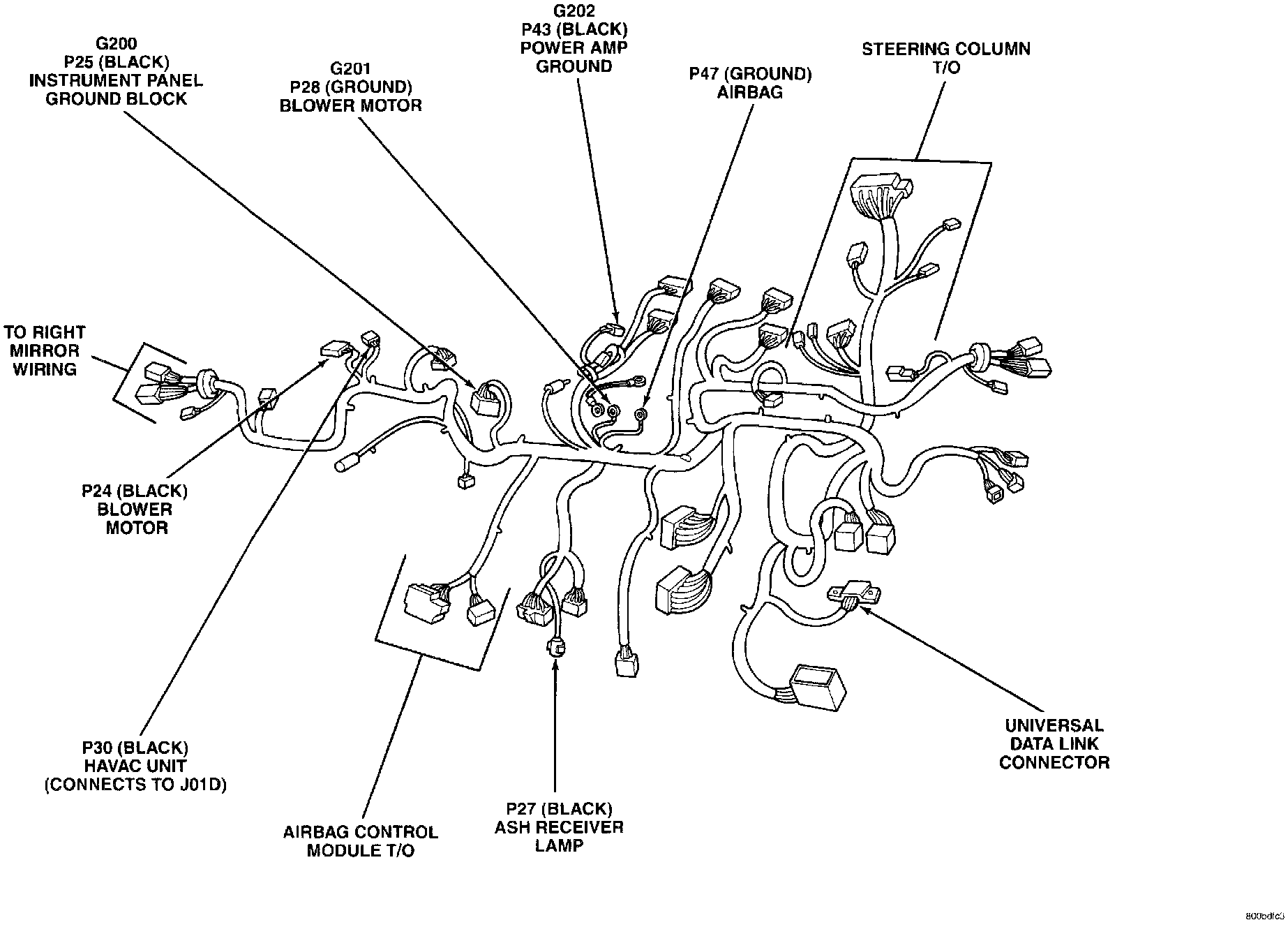 G200
P25 (BLACK)
INSTRUMENT PANEL
GROUND BLOCK

G201
P28 (GROUND)
BLOWER MOTOR

G202
P43 (BLACK)
POWER AMP
GROUND

P47 (GROUND)
AIRBAG

STEERING COLUMN
T/O

TO RIGHT
MIRROR
WIRING

P24 (BLACK)
BLOWER
MOTOR

P30 (BLACK)
HAVAC UNIT
(CONNECTS TO J01D)

AIRBAG CONTROL
MODULE T/O

P27 (BLACK)
ASH RECEIVER
LAMP

UNIVERSAL
DATA LINK
CONNECTOR

800bdfc3