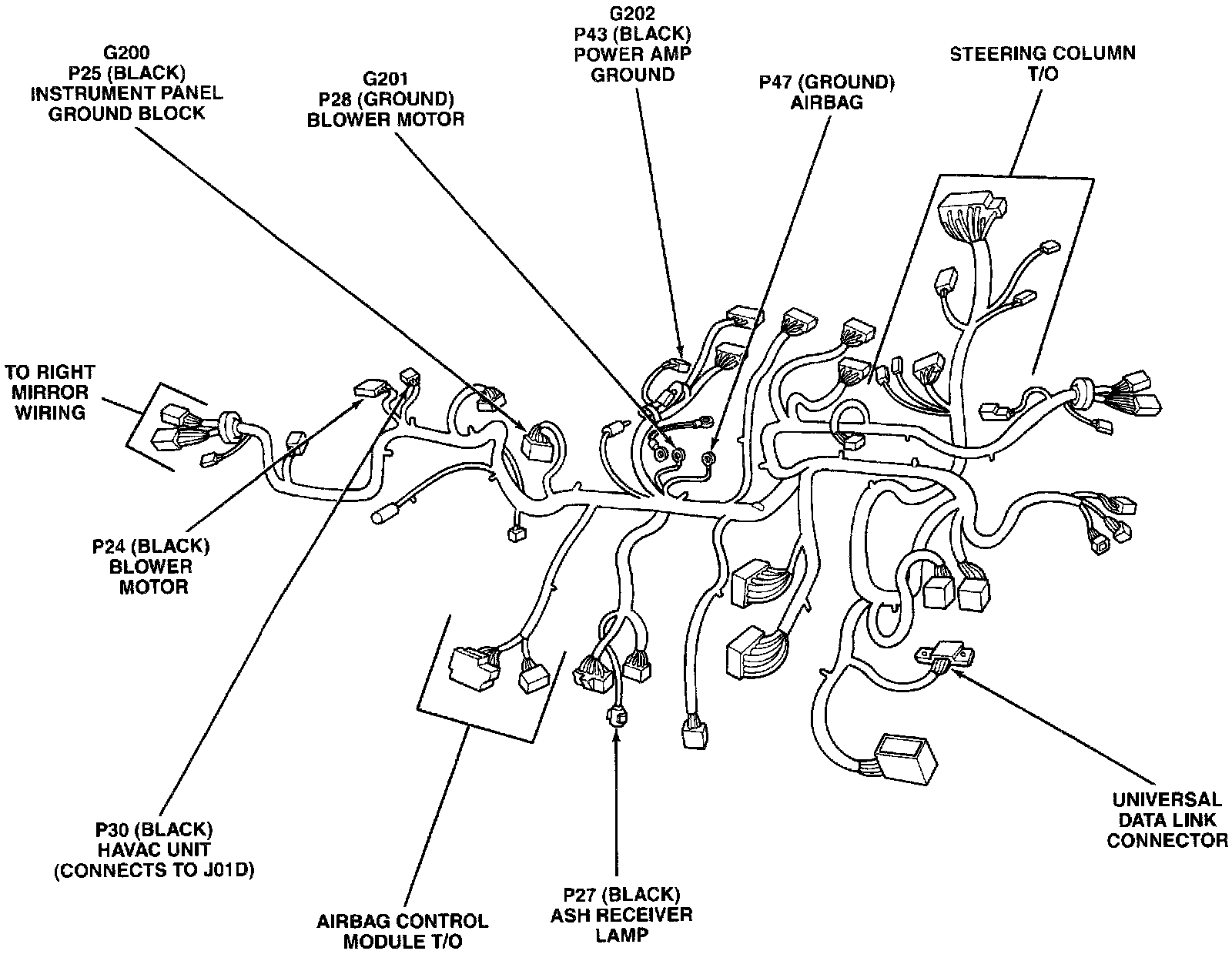 G200
P25 (BLACK)
INSTRUMENT PANEL
GROUND BLOCK

G201
P28 (GROUND)
BLOWER MOTOR

G202
P43 (BLACK)
POWER AMP
GROUND

P47 (GROUND)
AIRBAG

STEERING COLUMN
T/O

TO RIGHT
MIRROR
WIRING

P24 (BLACK)
BLOWER
MOTOR

P30 (BLACK)
HAVAC UNIT
(CONNECTS TO J01D)

AIRBAG CONTROL
MODULE T/O

P27 (BLACK)
ASH RECEIVER
LAMP

UNIVERSAL
DATA LINK
CONNECTOR