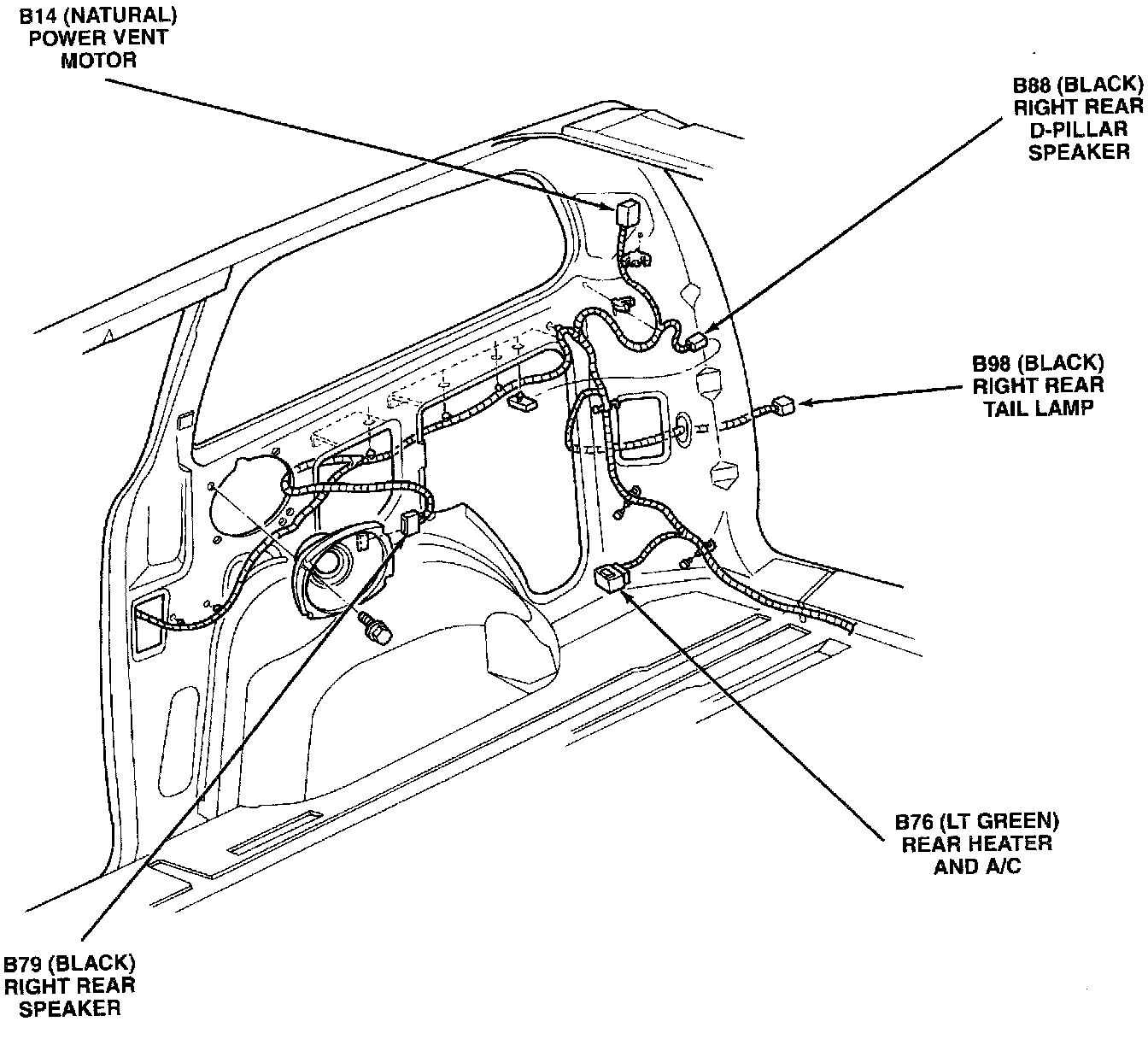 B14 (NATURAL)
POWER VENT
MOTOR

B88 (BLACK)
RIGHT REAR
D-PILLAR
SPEAKER

B98 (BLACK)
RIGHT REAR
TAIL LAMP

B76 (LT GREEN)
REAR HEATER
AND A/C

B79 (BLACK)
RIGHT REAR
SPEAKER